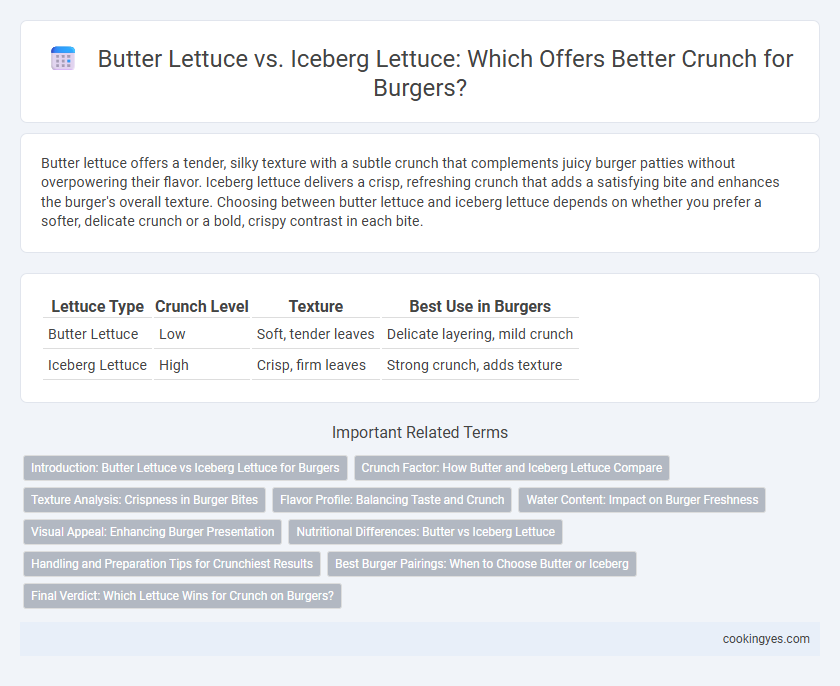 Butter Lettuce vs. Iceberg Lettuce: Which Offers Better Crunch for Burgers?

Butter lettuce offers a tender, silky texture with a subtle crunch that complements juicy burger patties without overpowering their flavor. Iceberg lettuce delivers a crisp, refreshing crunch that adds a satisfying bite and enhances the burger's overall texture. Choosing between butter lettuce and iceberg lettuce depends on whether you prefer a softer, delicate crunch or a bold, crispy contrast in each bite.

| Lettuce Type | Crunch Level | Texture | Best Use in Burgers |
|---|---|---|---|
| Butter Lettuce | Low | Soft, tender leaves | Delicate layering, mild crunch |
| Iceberg Lettuce | High | Crisp, firm leaves | Strong crunch, adds texture |

Important Related Terms

Introduction: Butter Lettuce vs Iceberg Lettuce for Burgers
Crunch Factor: How Butter and Iceberg Lettuce Compare
Texture Analysis: Crispness in Burger Bites
Flavor Profile: Balancing Taste and Crunch
Water Content: Impact on Burger Freshness
Visual Appeal: Enhancing Burger Presentation
Nutritional Differences: Butter vs Iceberg Lettuce
Handling and Preparation Tips for Crunchiest Results
Best Burger Pairings: When to Choose Butter or Iceberg
Final Verdict: Which Lettuce Wins for Crunch on Burgers?

cookingyes.com