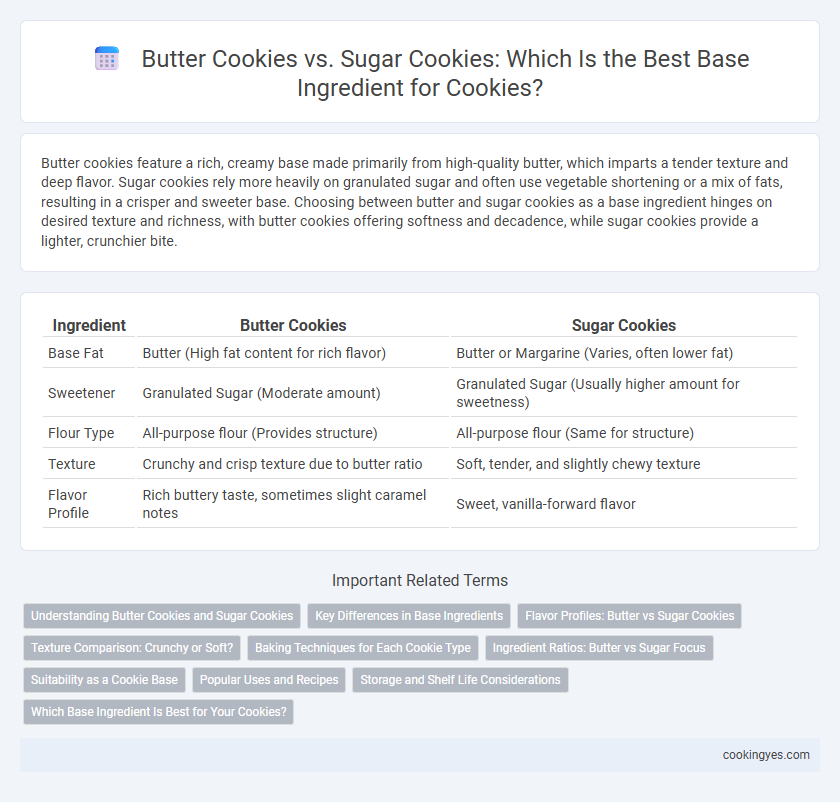 Butter Cookies vs. Sugar Cookies: Which Is the Best Base Ingredient for Cookies?

Butter cookies feature a rich, creamy base made primarily from high-quality butter, which imparts a tender texture and deep flavor. Sugar cookies rely more heavily on granulated sugar and often use vegetable shortening or a mix of fats, resulting in a crisper and sweeter base. Choosing between butter and sugar cookies as a base ingredient hinges on desired texture and richness, with butter cookies offering softness and decadence, while sugar cookies provide a lighter, crunchier bite.

| Ingredient | Butter Cookies | Sugar Cookies |
|---|---|---|
| Base Fat | Butter (High fat content for rich flavor) | Butter or Margarine (Varies, often lower fat) |
| Sweetener | Granulated Sugar (Moderate amount) | Granulated Sugar (Usually higher amount for sweetness) |
| Flour Type | All-purpose flour (Provides structure) | All-purpose flour (Same for structure) |
| Texture | Crunchy and crisp texture due to butter ratio | Soft, tender, and slightly chewy texture |
| Flavor Profile | Rich buttery taste, sometimes slight caramel notes | Sweet, vanilla-forward flavor |

Important Related Terms

Understanding Butter Cookies and Sugar Cookies
Key Differences in Base Ingredients
Flavor Profiles: Butter vs Sugar Cookies
Texture Comparison: Crunchy or Soft?
Baking Techniques for Each Cookie Type
Ingredient Ratios: Butter vs Sugar Focus
Suitability as a Cookie Base
Popular Uses and Recipes
Storage and Shelf Life Considerations
Which Base Ingredient Is Best for Your Cookies?

cookingyes.com