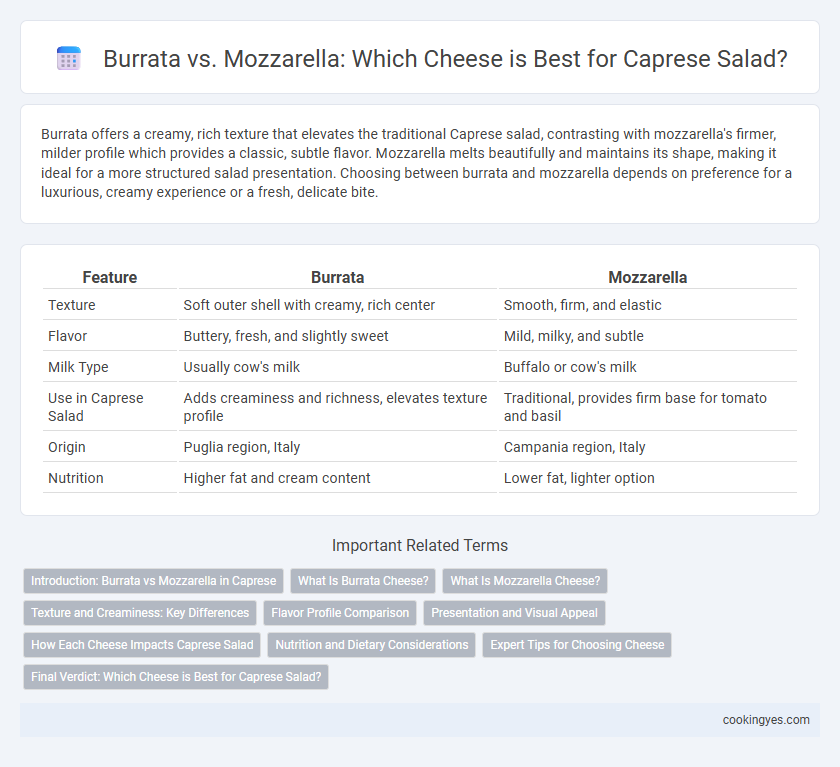 Burrata vs. Mozzarella: Which Cheese is Best for Caprese Salad?

Burrata offers a creamy, rich texture that elevates the traditional Caprese salad, contrasting with mozzarella's firmer, milder profile which provides a classic, subtle flavor. Mozzarella melts beautifully and maintains its shape, making it ideal for a more structured salad presentation. Choosing between burrata and mozzarella depends on preference for a luxurious, creamy experience or a fresh, delicate bite.

| Feature | Burrata | Mozzarella |
|---|---|---|
| Texture | Soft outer shell with creamy, rich center | Smooth, firm, and elastic |
| Flavor | Buttery, fresh, and slightly sweet | Mild, milky, and subtle |
| Milk Type | Usually cow's milk | Buffalo or cow's milk |
| Use in Caprese Salad | Adds creaminess and richness, elevates texture profile | Traditional, provides firm base for tomato and basil |
| Origin | Puglia region, Italy | Campania region, Italy |
| Nutrition | Higher fat and cream content | Lower fat, lighter option |

Important Related Terms

Introduction: Burrata vs Mozzarella in Caprese
What Is Burrata Cheese?
What Is Mozzarella Cheese?
Texture and Creaminess: Key Differences
Flavor Profile Comparison
Presentation and Visual Appeal
How Each Cheese Impacts Caprese Salad
Nutrition and Dietary Considerations
Expert Tips for Choosing Cheese
Final Verdict: Which Cheese is Best for Caprese Salad?

cookingyes.com