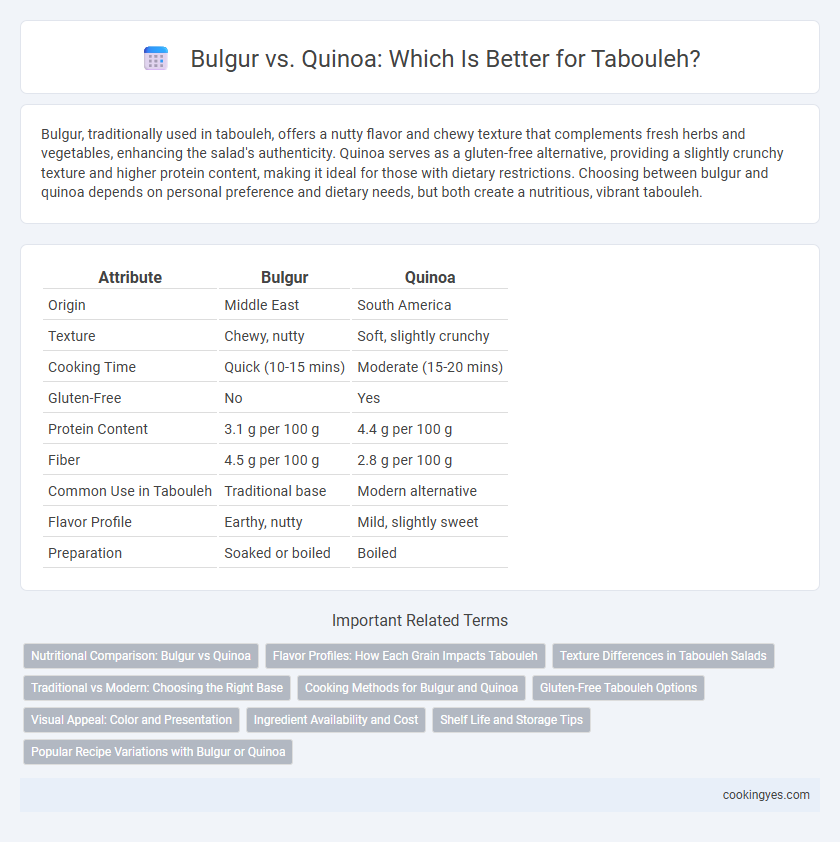 Bulgur vs. Quinoa: Which Is Better for Tabouleh?

Bulgur, traditionally used in tabouleh, offers a nutty flavor and chewy texture that complements fresh herbs and vegetables, enhancing the salad's authenticity. Quinoa serves as a gluten-free alternative, providing a slightly crunchy texture and higher protein content, making it ideal for those with dietary restrictions. Choosing between bulgur and quinoa depends on personal preference and dietary needs, but both create a nutritious, vibrant tabouleh.

| Attribute | Bulgur | Quinoa |
|---|---|---|
| Origin | Middle East | South America |
| Texture | Chewy, nutty | Soft, slightly crunchy |
| Cooking Time | Quick (10-15 mins) | Moderate (15-20 mins) |
| Gluten-Free | No | Yes |
| Protein Content | 3.1 g per 100 g | 4.4 g per 100 g |
| Fiber | 4.5 g per 100 g | 2.8 g per 100 g |
| Common Use in Tabouleh | Traditional base | Modern alternative |
| Flavor Profile | Earthy, nutty | Mild, slightly sweet |
| Preparation | Soaked or boiled | Boiled |

Important Related Terms

Nutritional Comparison: Bulgur vs Quinoa
Flavor Profiles: How Each Grain Impacts Tabouleh
Texture Differences in Tabouleh Salads
Traditional vs Modern: Choosing the Right Base
Cooking Methods for Bulgur and Quinoa
Gluten-Free Tabouleh Options
Visual Appeal: Color and Presentation
Ingredient Availability and Cost
Shelf Life and Storage Tips
Popular Recipe Variations with Bulgur or Quinoa

cookingyes.com