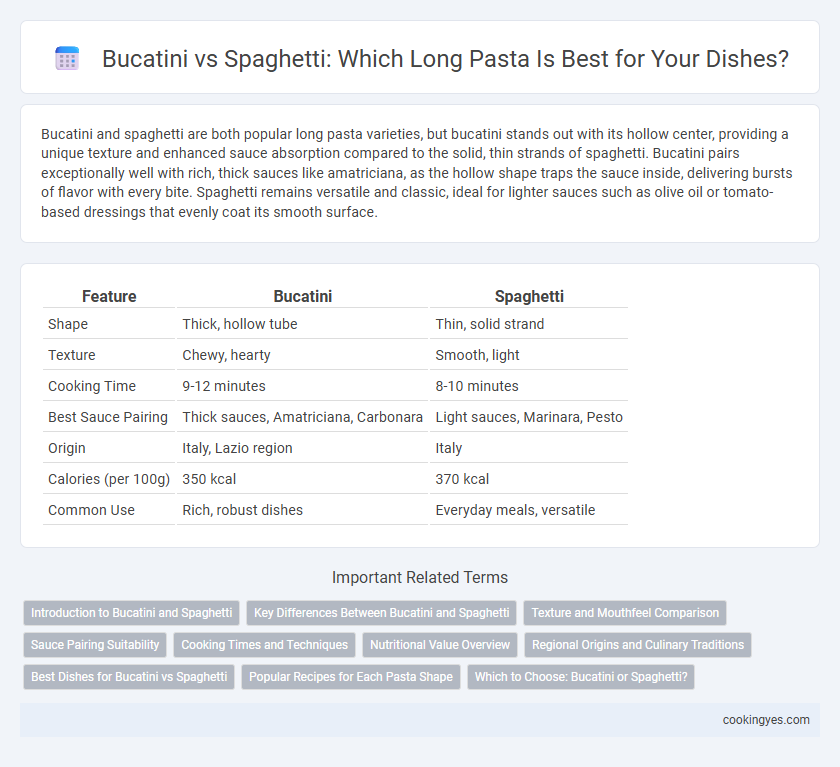 Bucatini vs Spaghetti: Which Long Pasta Is Best for Your Dishes?

Bucatini and spaghetti are both popular long pasta varieties, but bucatini stands out with its hollow center, providing a unique texture and enhanced sauce absorption compared to the solid, thin strands of spaghetti. Bucatini pairs exceptionally well with rich, thick sauces like amatriciana, as the hollow shape traps the sauce inside, delivering bursts of flavor with every bite. Spaghetti remains versatile and classic, ideal for lighter sauces such as olive oil or tomato-based dressings that evenly coat its smooth surface.

| Feature | Bucatini | Spaghetti |
|---|---|---|
| Shape | Thick, hollow tube | Thin, solid strand |
| Texture | Chewy, hearty | Smooth, light |
| Cooking Time | 9-12 minutes | 8-10 minutes |
| Best Sauce Pairing | Thick sauces, Amatriciana, Carbonara | Light sauces, Marinara, Pesto |
| Origin | Italy, Lazio region | Italy |
| Calories (per 100g) | 350 kcal | 370 kcal |
| Common Use | Rich, robust dishes | Everyday meals, versatile |

Important Related Terms

Introduction to Bucatini and Spaghetti
Key Differences Between Bucatini and Spaghetti
Texture and Mouthfeel Comparison
Sauce Pairing Suitability
Cooking Times and Techniques
Nutritional Value Overview
Regional Origins and Culinary Traditions
Best Dishes for Bucatini vs Spaghetti
Popular Recipes for Each Pasta Shape
Which to Choose: Bucatini or Spaghetti?

cookingyes.com