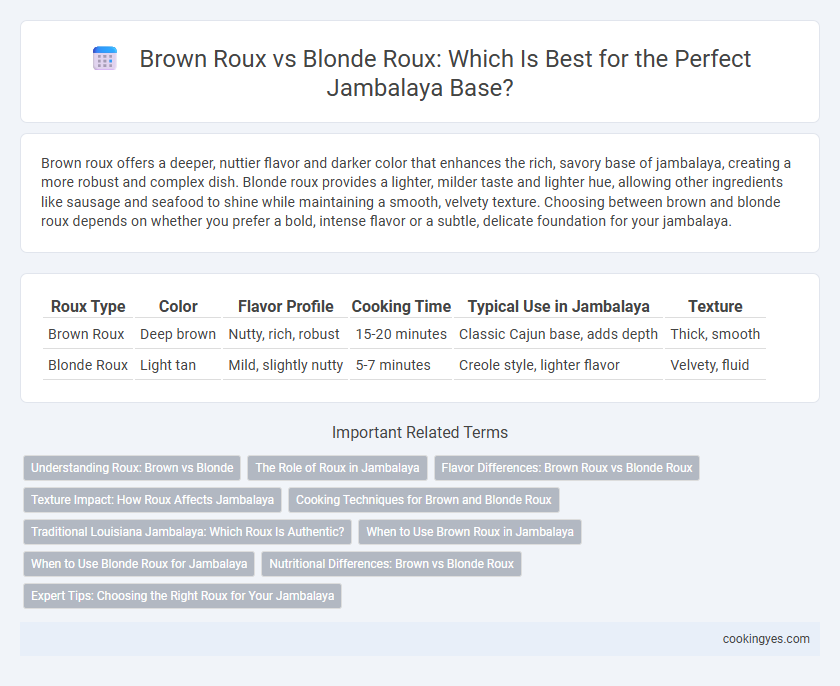 Brown Roux vs Blonde Roux: Which Is Best for the Perfect Jambalaya Base?

Brown roux offers a deeper, nuttier flavor and darker color that enhances the rich, savory base of jambalaya, creating a more robust and complex dish. Blonde roux provides a lighter, milder taste and lighter hue, allowing other ingredients like sausage and seafood to shine while maintaining a smooth, velvety texture. Choosing between brown and blonde roux depends on whether you prefer a bold, intense flavor or a subtle, delicate foundation for your jambalaya.

| Roux Type | Color | Flavor Profile | Cooking Time | Typical Use in Jambalaya | Texture |
|---|---|---|---|---|---|
| Brown Roux | Deep brown | Nutty, rich, robust | 15-20 minutes | Classic Cajun base, adds depth | Thick, smooth |
| Blonde Roux | Light tan | Mild, slightly nutty | 5-7 minutes | Creole style, lighter flavor | Velvety, fluid |

Important Related Terms

Understanding Roux: Brown vs Blonde
The Role of Roux in Jambalaya
Flavor Differences: Brown Roux vs Blonde Roux
Texture Impact: How Roux Affects Jambalaya
Cooking Techniques for Brown and Blonde Roux
Traditional Louisiana Jambalaya: Which Roux Is Authentic?
When to Use Brown Roux in Jambalaya
When to Use Blonde Roux for Jambalaya
Nutritional Differences: Brown vs Blonde Roux
Expert Tips: Choosing the Right Roux for Your Jambalaya

cookingyes.com