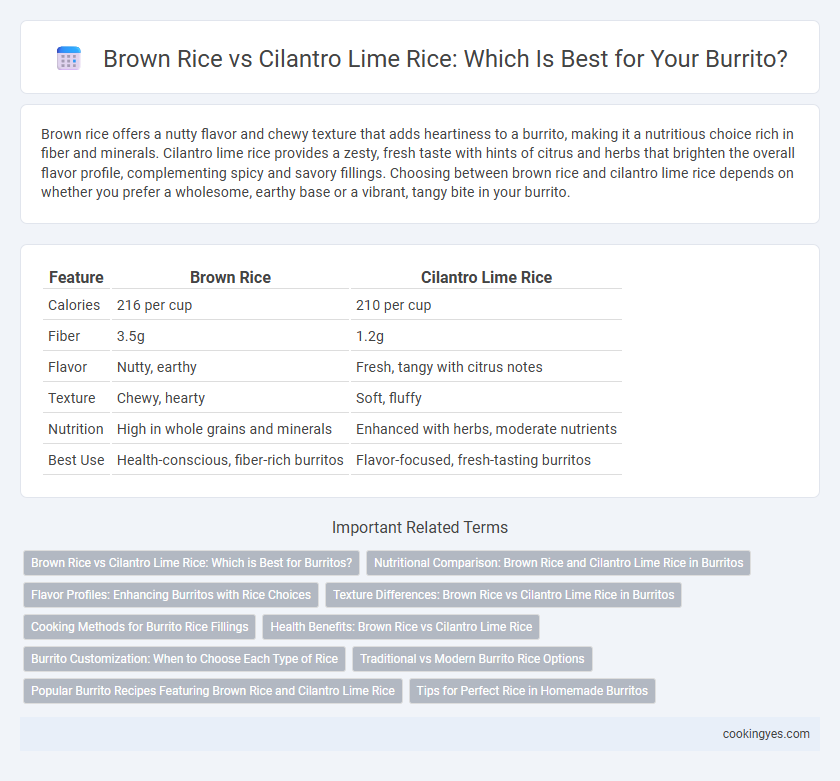 Brown Rice vs Cilantro Lime Rice: Which Is Best for Your Burrito?

Brown rice offers a nutty flavor and chewy texture that adds heartiness to a burrito, making it a nutritious choice rich in fiber and minerals. Cilantro lime rice provides a zesty, fresh taste with hints of citrus and herbs that brighten the overall flavor profile, complementing spicy and savory fillings. Choosing between brown rice and cilantro lime rice depends on whether you prefer a wholesome, earthy base or a vibrant, tangy bite in your burrito.

| Feature | Brown Rice | Cilantro Lime Rice |
|---|---|---|
| Calories | 216 per cup | 210 per cup |
| Fiber | 3.5g | 1.2g |
| Flavor | Nutty, earthy | Fresh, tangy with citrus notes |
| Texture | Chewy, hearty | Soft, fluffy |
| Nutrition | High in whole grains and minerals | Enhanced with herbs, moderate nutrients |
| Best Use | Health-conscious, fiber-rich burritos | Flavor-focused, fresh-tasting burritos |

Important Related Terms

Brown Rice vs Cilantro Lime Rice: Which is Best for Burritos?
Nutritional Comparison: Brown Rice and Cilantro Lime Rice in Burritos
Flavor Profiles: Enhancing Burritos with Rice Choices
Texture Differences: Brown Rice vs Cilantro Lime Rice in Burritos
Cooking Methods for Burrito Rice Fillings
Health Benefits: Brown Rice vs Cilantro Lime Rice
Burrito Customization: When to Choose Each Type of Rice
Traditional vs Modern Burrito Rice Options
Popular Burrito Recipes Featuring Brown Rice and Cilantro Lime Rice
Tips for Perfect Rice in Homemade Burritos

cookingyes.com