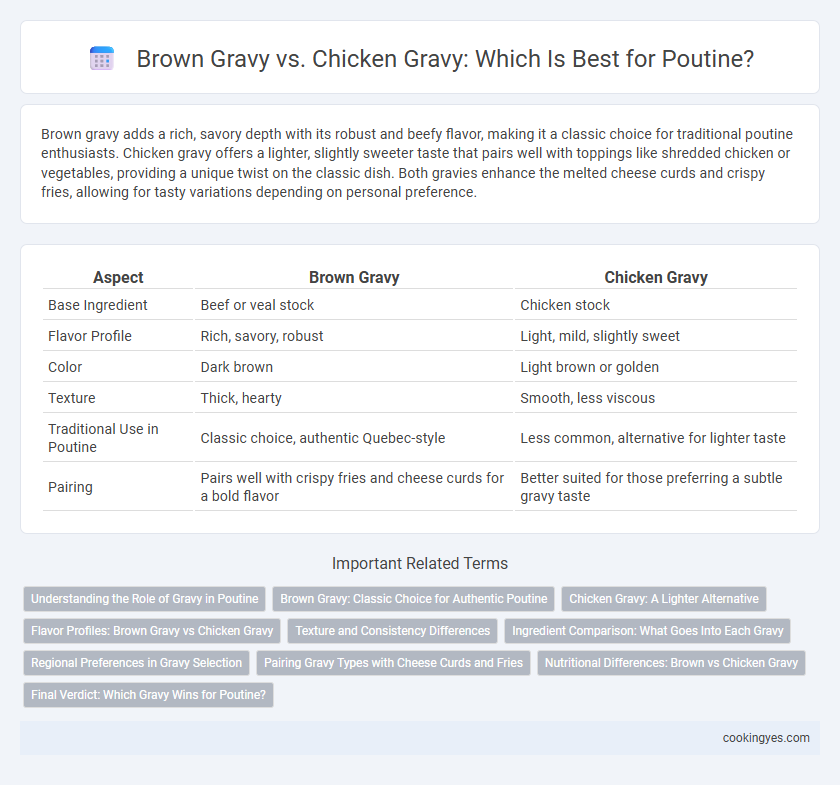 Brown Gravy vs. Chicken Gravy: Which Is Best for Poutine?

Brown gravy adds a rich, savory depth with its robust and beefy flavor, making it a classic choice for traditional poutine enthusiasts. Chicken gravy offers a lighter, slightly sweeter taste that pairs well with toppings like shredded chicken or vegetables, providing a unique twist on the classic dish. Both gravies enhance the melted cheese curds and crispy fries, allowing for tasty variations depending on personal preference.

| Aspect | Brown Gravy | Chicken Gravy |
|---|---|---|
| Base Ingredient | Beef or veal stock | Chicken stock |
| Flavor Profile | Rich, savory, robust | Light, mild, slightly sweet |
| Color | Dark brown | Light brown or golden |
| Texture | Thick, hearty | Smooth, less viscous |
| Traditional Use in Poutine | Classic choice, authentic Quebec-style | Less common, alternative for lighter taste |
| Pairing | Pairs well with crispy fries and cheese curds for a bold flavor | Better suited for those preferring a subtle gravy taste |

Important Related Terms

Understanding the Role of Gravy in Poutine
Brown Gravy: Classic Choice for Authentic Poutine
Chicken Gravy: A Lighter Alternative
Flavor Profiles: Brown Gravy vs Chicken Gravy
Texture and Consistency Differences
Ingredient Comparison: What Goes Into Each Gravy
Regional Preferences in Gravy Selection
Pairing Gravy Types with Cheese Curds and Fries
Nutritional Differences: Brown vs Chicken Gravy
Final Verdict: Which Gravy Wins for Poutine?

cookingyes.com