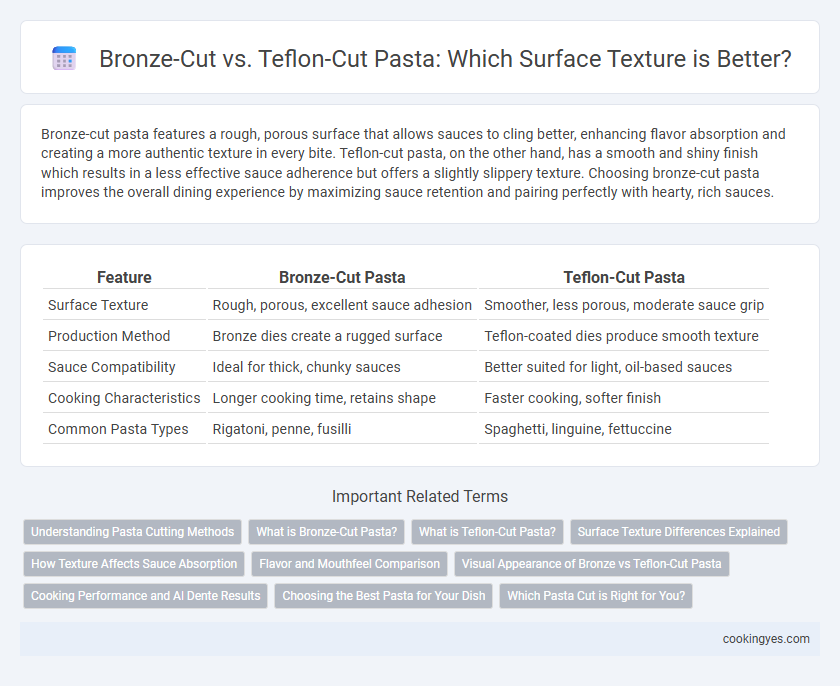 Bronze-Cut vs. Teflon-Cut Pasta: Which Surface Texture is Better?

Bronze-cut pasta features a rough, porous surface that allows sauces to cling better, enhancing flavor absorption and creating a more authentic texture in every bite. Teflon-cut pasta, on the other hand, has a smooth and shiny finish which results in a less effective sauce adherence but offers a slightly slippery texture. Choosing bronze-cut pasta improves the overall dining experience by maximizing sauce retention and pairing perfectly with hearty, rich sauces.

| Feature | Bronze-Cut Pasta | Teflon-Cut Pasta |
|---|---|---|
| Surface Texture | Rough, porous, excellent sauce adhesion | Smoother, less porous, moderate sauce grip |
| Production Method | Bronze dies create a rugged surface | Teflon-coated dies produce smooth texture |
| Sauce Compatibility | Ideal for thick, chunky sauces | Better suited for light, oil-based sauces |
| Cooking Characteristics | Longer cooking time, retains shape | Faster cooking, softer finish |
| Common Pasta Types | Rigatoni, penne, fusilli | Spaghetti, linguine, fettuccine |

Important Related Terms

Understanding Pasta Cutting Methods
What is Bronze-Cut Pasta?
What is Teflon-Cut Pasta?
Surface Texture Differences Explained
How Texture Affects Sauce Absorption
Flavor and Mouthfeel Comparison
Visual Appearance of Bronze vs Teflon-Cut Pasta
Cooking Performance and Al Dente Results
Choosing the Best Pasta for Your Dish
Which Pasta Cut is Right for You?

cookingyes.com