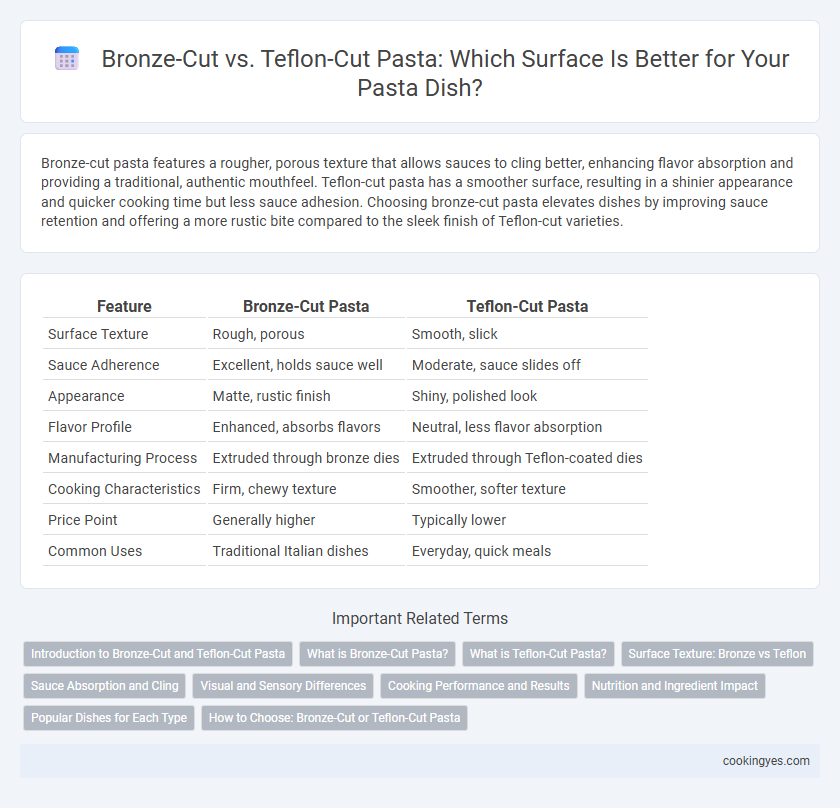 Bronze-Cut vs. Teflon-Cut Pasta: Which Surface Is Better for Your Pasta Dish?

Bronze-cut pasta features a rougher, porous texture that allows sauces to cling better, enhancing flavor absorption and providing a traditional, authentic mouthfeel. Teflon-cut pasta has a smoother surface, resulting in a shinier appearance and quicker cooking time but less sauce adhesion. Choosing bronze-cut pasta elevates dishes by improving sauce retention and offering a more rustic bite compared to the sleek finish of Teflon-cut varieties.

| Feature | Bronze-Cut Pasta | Teflon-Cut Pasta |
|---|---|---|
| Surface Texture | Rough, porous | Smooth, slick |
| Sauce Adherence | Excellent, holds sauce well | Moderate, sauce slides off |
| Appearance | Matte, rustic finish | Shiny, polished look |
| Flavor Profile | Enhanced, absorbs flavors | Neutral, less flavor absorption |
| Manufacturing Process | Extruded through bronze dies | Extruded through Teflon-coated dies |
| Cooking Characteristics | Firm, chewy texture | Smoother, softer texture |
| Price Point | Generally higher | Typically lower |
| Common Uses | Traditional Italian dishes | Everyday, quick meals |

Important Related Terms

Introduction to Bronze-Cut and Teflon-Cut Pasta
What is Bronze-Cut Pasta?
What is Teflon-Cut Pasta?
Surface Texture: Bronze vs Teflon
Sauce Absorption and Cling
Visual and Sensory Differences
Cooking Performance and Results
Nutrition and Ingredient Impact
Popular Dishes for Each Type
How to Choose: Bronze-Cut or Teflon-Cut Pasta

cookingyes.com