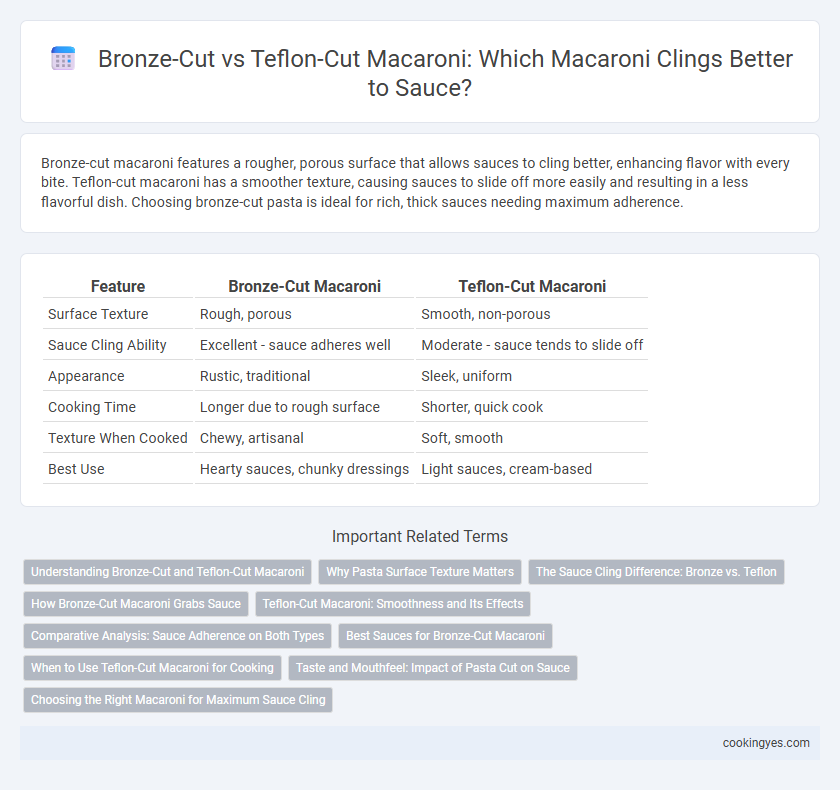 Bronze-Cut vs Teflon-Cut Macaroni: Which Macaroni Clings Better to Sauce?

Bronze-cut macaroni features a rougher, porous surface that allows sauces to cling better, enhancing flavor with every bite. Teflon-cut macaroni has a smoother texture, causing sauces to slide off more easily and resulting in a less flavorful dish. Choosing bronze-cut pasta is ideal for rich, thick sauces needing maximum adherence.

| Feature | Bronze-Cut Macaroni | Teflon-Cut Macaroni |
|---|---|---|
| Surface Texture | Rough, porous | Smooth, non-porous |
| Sauce Cling Ability | Excellent - sauce adheres well | Moderate - sauce tends to slide off |
| Appearance | Rustic, traditional | Sleek, uniform |
| Cooking Time | Longer due to rough surface | Shorter, quick cook |
| Texture When Cooked | Chewy, artisanal | Soft, smooth |
| Best Use | Hearty sauces, chunky dressings | Light sauces, cream-based |

Important Related Terms

Understanding Bronze-Cut and Teflon-Cut Macaroni
Why Pasta Surface Texture Matters
The Sauce Cling Difference: Bronze vs. Teflon
How Bronze-Cut Macaroni Grabs Sauce
Teflon-Cut Macaroni: Smoothness and Its Effects
Comparative Analysis: Sauce Adherence on Both Types
Best Sauces for Bronze-Cut Macaroni
When to Use Teflon-Cut Macaroni for Cooking
Taste and Mouthfeel: Impact of Pasta Cut on Sauce
Choosing the Right Macaroni for Maximum Sauce Cling

cookingyes.com