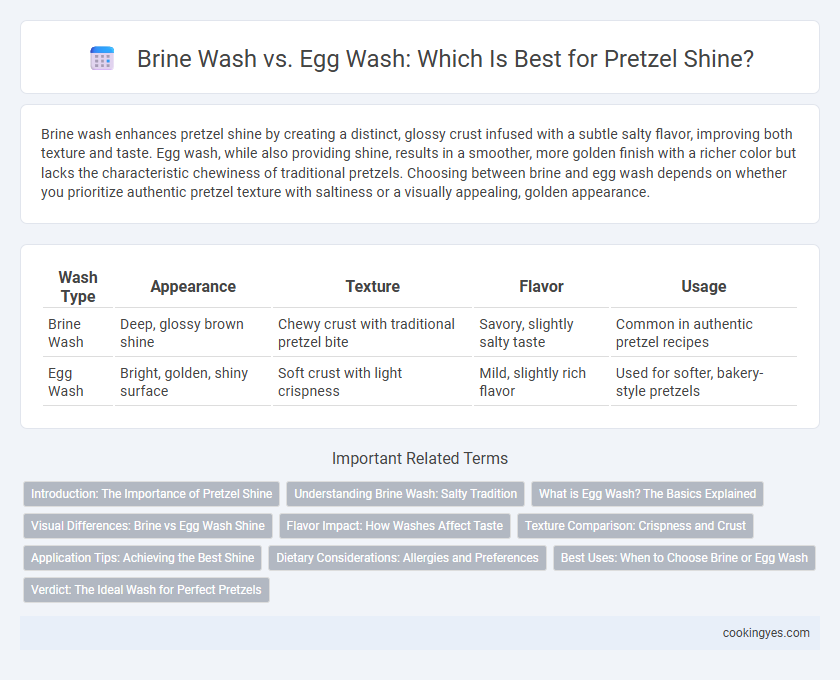 Brine Wash vs. Egg Wash: Which Is Best for Pretzel Shine?

Brine wash enhances pretzel shine by creating a distinct, glossy crust infused with a subtle salty flavor, improving both texture and taste. Egg wash, while also providing shine, results in a smoother, more golden finish with a richer color but lacks the characteristic chewiness of traditional pretzels. Choosing between brine and egg wash depends on whether you prioritize authentic pretzel texture with saltiness or a visually appealing, golden appearance.

| Wash Type | Appearance | Texture | Flavor | Usage |
|---|---|---|---|---|
| Brine Wash | Deep, glossy brown shine | Chewy crust with traditional pretzel bite | Savory, slightly salty taste | Common in authentic pretzel recipes |
| Egg Wash | Bright, golden, shiny surface | Soft crust with light crispness | Mild, slightly rich flavor | Used for softer, bakery-style pretzels |

Important Related Terms

Introduction: The Importance of Pretzel Shine
Understanding Brine Wash: Salty Tradition
What is Egg Wash? The Basics Explained
Visual Differences: Brine vs Egg Wash Shine
Flavor Impact: How Washes Affect Taste
Texture Comparison: Crispness and Crust
Application Tips: Achieving the Best Shine
Dietary Considerations: Allergies and Preferences
Best Uses: When to Choose Brine or Egg Wash
Verdict: The Ideal Wash for Perfect Pretzels

cookingyes.com