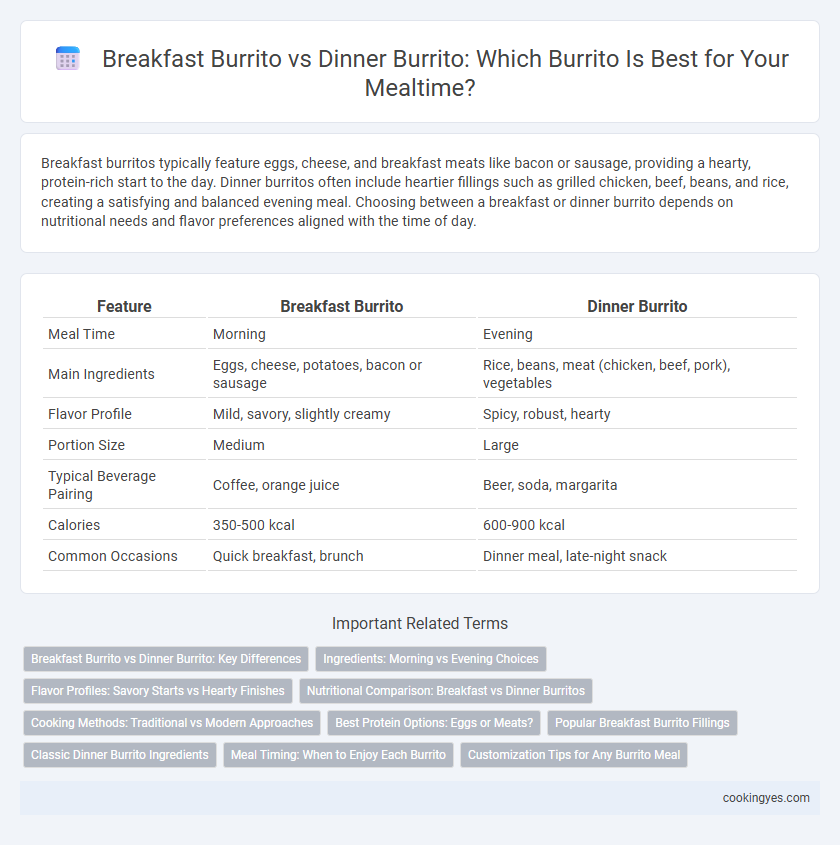 Breakfast Burrito vs Dinner Burrito: Which Burrito Is Best for Your Mealtime?

Breakfast burritos typically feature eggs, cheese, and breakfast meats like bacon or sausage, providing a hearty, protein-rich start to the day. Dinner burritos often include heartier fillings such as grilled chicken, beef, beans, and rice, creating a satisfying and balanced evening meal. Choosing between a breakfast or dinner burrito depends on nutritional needs and flavor preferences aligned with the time of day.

| Feature | Breakfast Burrito | Dinner Burrito |
|---|---|---|
| Meal Time | Morning | Evening |
| Main Ingredients | Eggs, cheese, potatoes, bacon or sausage | Rice, beans, meat (chicken, beef, pork), vegetables |
| Flavor Profile | Mild, savory, slightly creamy | Spicy, robust, hearty |
| Portion Size | Medium | Large |
| Typical Beverage Pairing | Coffee, orange juice | Beer, soda, margarita |
| Calories | 350-500 kcal | 600-900 kcal |
| Common Occasions | Quick breakfast, brunch | Dinner meal, late-night snack |

Important Related Terms

Breakfast Burrito vs Dinner Burrito: Key Differences
Ingredients: Morning vs Evening Choices
Flavor Profiles: Savory Starts vs Hearty Finishes
Nutritional Comparison: Breakfast vs Dinner Burritos
Cooking Methods: Traditional vs Modern Approaches
Best Protein Options: Eggs or Meats?
Popular Breakfast Burrito Fillings
Classic Dinner Burrito Ingredients
Meal Timing: When to Enjoy Each Burrito
Customization Tips for Any Burrito Meal

cookingyes.com