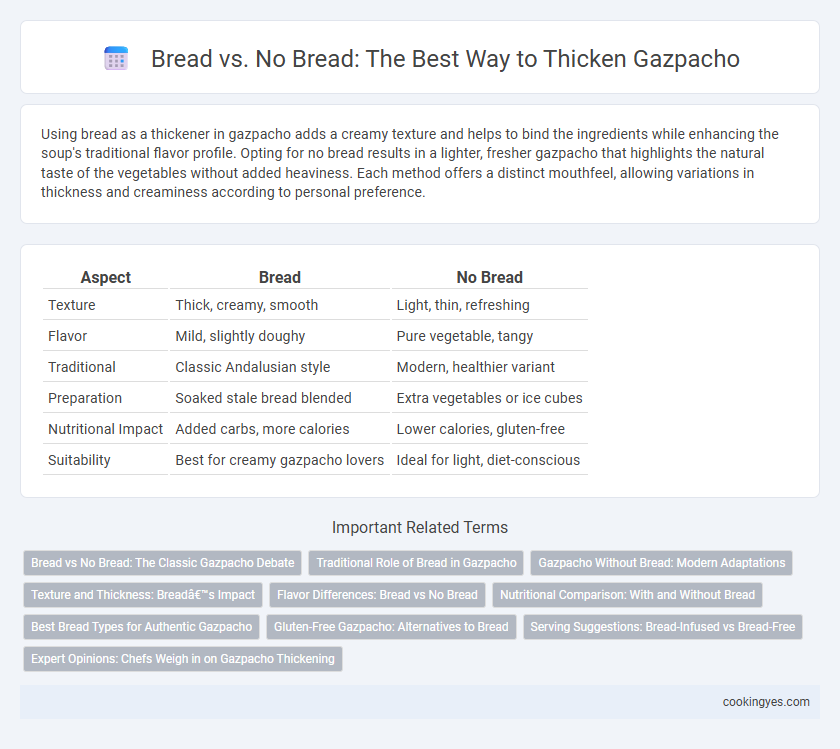 Bread vs. No Bread: The Best Way to Thicken Gazpacho

Using bread as a thickener in gazpacho adds a creamy texture and helps to bind the ingredients while enhancing the soup's traditional flavor profile. Opting for no bread results in a lighter, fresher gazpacho that highlights the natural taste of the vegetables without added heaviness. Each method offers a distinct mouthfeel, allowing variations in thickness and creaminess according to personal preference.

| Aspect | Bread | No Bread |
|---|---|---|
| Texture | Thick, creamy, smooth | Light, thin, refreshing |
| Flavor | Mild, slightly doughy | Pure vegetable, tangy |
| Traditional | Classic Andalusian style | Modern, healthier variant |
| Preparation | Soaked stale bread blended | Extra vegetables or ice cubes |
| Nutritional Impact | Added carbs, more calories | Lower calories, gluten-free |
| Suitability | Best for creamy gazpacho lovers | Ideal for light, diet-conscious |

Important Related Terms

Bread vs No Bread: The Classic Gazpacho Debate
Traditional Role of Bread in Gazpacho
Gazpacho Without Bread: Modern Adaptations
Texture and Thickness: Breadâ€™s Impact
Flavor Differences: Bread vs No Bread
Nutritional Comparison: With and Without Bread
Best Bread Types for Authentic Gazpacho
Gluten-Free Gazpacho: Alternatives to Bread
Serving Suggestions: Bread-Infused vs Bread-Free
Expert Opinions: Chefs Weigh in on Gazpacho Thickening

cookingyes.com