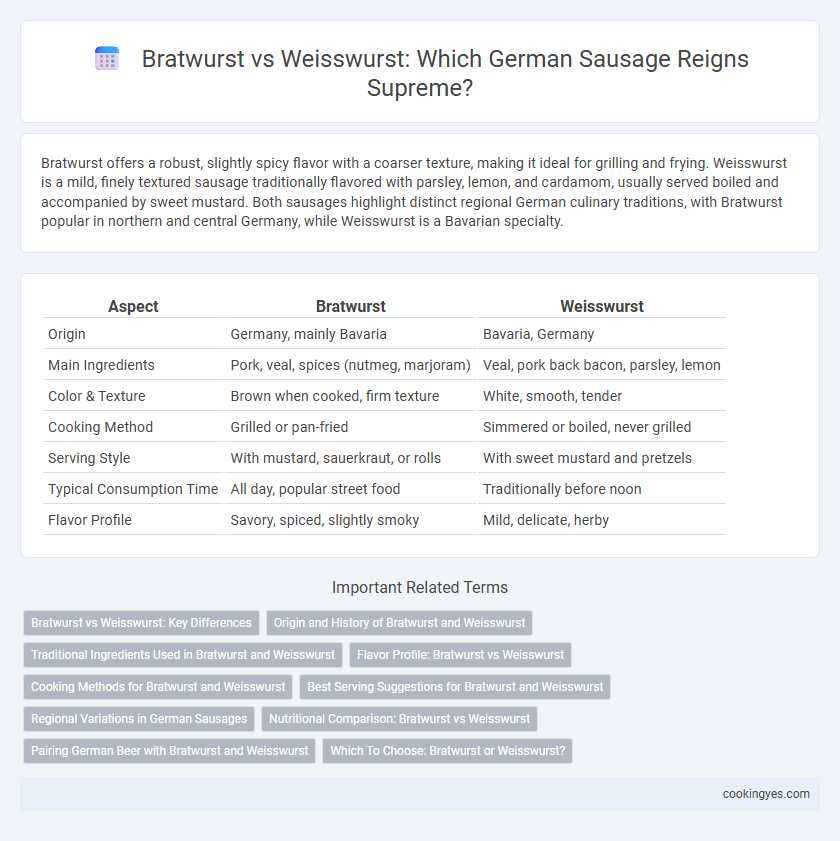 Bratwurst vs Weisswurst: Which German Sausage Reigns Supreme?

Bratwurst offers a robust, slightly spicy flavor with a coarser texture, making it ideal for grilling and frying. Weisswurst is a mild, finely textured sausage traditionally flavored with parsley, lemon, and cardamom, usually served boiled and accompanied by sweet mustard. Both sausages highlight distinct regional German culinary traditions, with Bratwurst popular in northern and central Germany, while Weisswurst is a Bavarian specialty.

| Aspect | Bratwurst | Weisswurst |
|---|---|---|
| Origin | Germany, mainly Bavaria | Bavaria, Germany |
| Main Ingredients | Pork, veal, spices (nutmeg, marjoram) | Veal, pork back bacon, parsley, lemon |
| Color & Texture | Brown when cooked, firm texture | White, smooth, tender |
| Cooking Method | Grilled or pan-fried | Simmered or boiled, never grilled |
| Serving Style | With mustard, sauerkraut, or rolls | With sweet mustard and pretzels |
| Typical Consumption Time | All day, popular street food | Traditionally before noon |
| Flavor Profile | Savory, spiced, slightly smoky | Mild, delicate, herby |

Important Related Terms

Bratwurst vs Weisswurst: Key Differences
Origin and History of Bratwurst and Weisswurst
Traditional Ingredients Used in Bratwurst and Weisswurst
Flavor Profile: Bratwurst vs Weisswurst
Cooking Methods for Bratwurst and Weisswurst
Best Serving Suggestions for Bratwurst and Weisswurst
Regional Variations in German Sausages
Nutritional Comparison: Bratwurst vs Weisswurst
Pairing German Beer with Bratwurst and Weisswurst
Which To Choose: Bratwurst or Weisswurst?

cookingyes.com