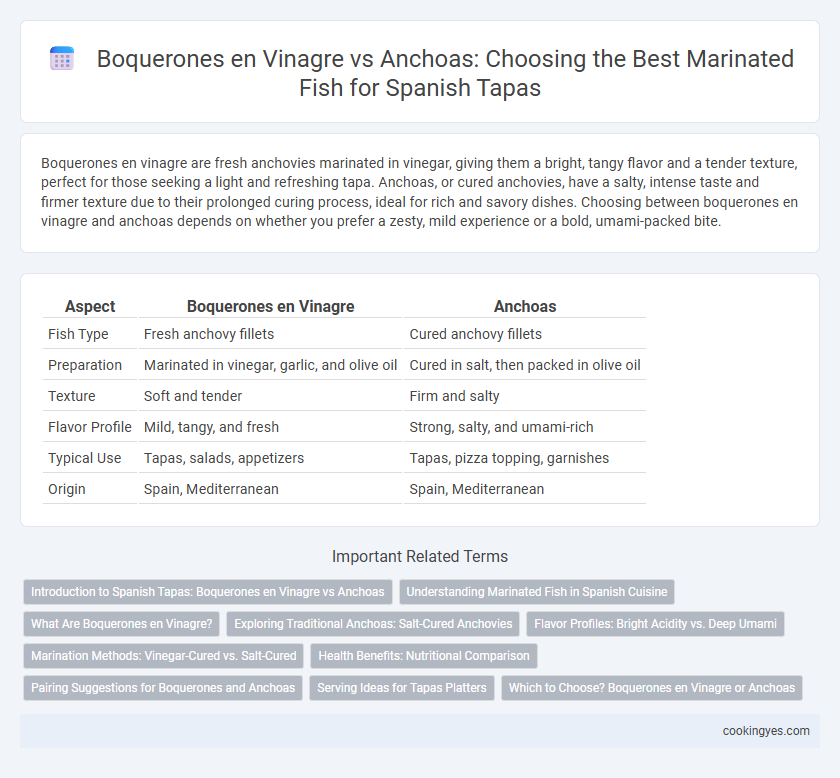 Boquerones en Vinagre vs Anchoas: Choosing the Best Marinated Fish for Spanish Tapas

Boquerones en vinagre are fresh anchovies marinated in vinegar, giving them a bright, tangy flavor and a tender texture, perfect for those seeking a light and refreshing tapa. Anchoas, or cured anchovies, have a salty, intense taste and firmer texture due to their prolonged curing process, ideal for rich and savory dishes. Choosing between boquerones en vinagre and anchoas depends on whether you prefer a zesty, mild experience or a bold, umami-packed bite.

| Aspect | Boquerones en Vinagre | Anchoas |
|---|---|---|
| Fish Type | Fresh anchovy fillets | Cured anchovy fillets |
| Preparation | Marinated in vinegar, garlic, and olive oil | Cured in salt, then packed in olive oil |
| Texture | Soft and tender | Firm and salty |
| Flavor Profile | Mild, tangy, and fresh | Strong, salty, and umami-rich |
| Typical Use | Tapas, salads, appetizers | Tapas, pizza topping, garnishes |
| Origin | Spain, Mediterranean | Spain, Mediterranean |

Important Related Terms

Introduction to Spanish Tapas: Boquerones en Vinagre vs Anchoas
Understanding Marinated Fish in Spanish Cuisine
What Are Boquerones en Vinagre?
Exploring Traditional Anchoas: Salt-Cured Anchovies
Flavor Profiles: Bright Acidity vs. Deep Umami
Marination Methods: Vinegar-Cured vs. Salt-Cured
Health Benefits: Nutritional Comparison
Pairing Suggestions for Boquerones and Anchoas
Serving Ideas for Tapas Platters
Which to Choose? Boquerones en Vinagre or Anchoas

cookingyes.com