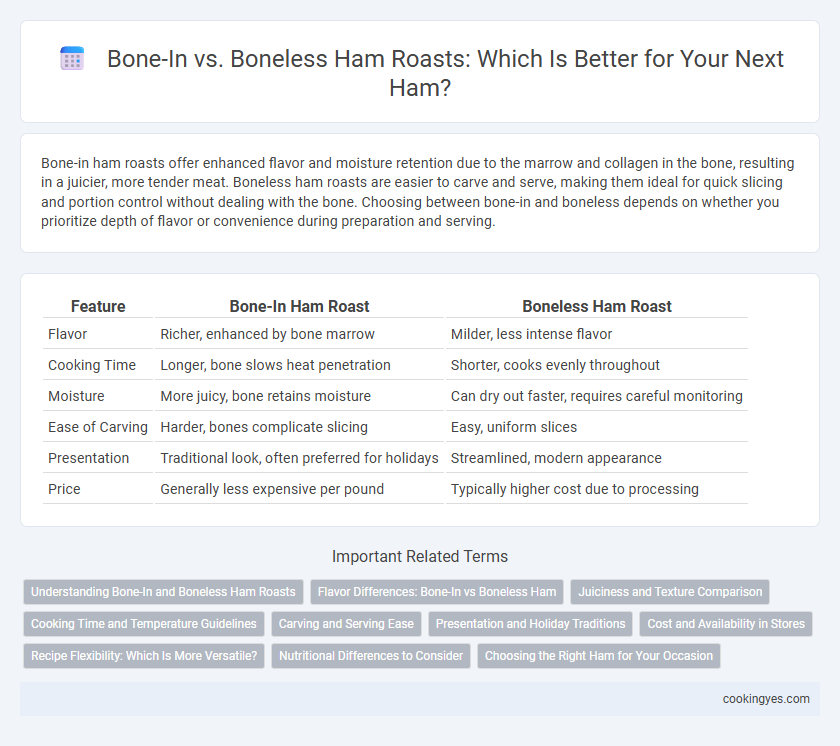 Bone-In vs. Boneless Ham Roasts: Which Is Better for Your Next Ham?

Bone-in ham roasts offer enhanced flavor and moisture retention due to the marrow and collagen in the bone, resulting in a juicier, more tender meat. Boneless ham roasts are easier to carve and serve, making them ideal for quick slicing and portion control without dealing with the bone. Choosing between bone-in and boneless depends on whether you prioritize depth of flavor or convenience during preparation and serving.

| Feature | Bone-In Ham Roast | Boneless Ham Roast |
|---|---|---|
| Flavor | Richer, enhanced by bone marrow | Milder, less intense flavor |
| Cooking Time | Longer, bone slows heat penetration | Shorter, cooks evenly throughout |
| Moisture | More juicy, bone retains moisture | Can dry out faster, requires careful monitoring |
| Ease of Carving | Harder, bones complicate slicing | Easy, uniform slices |
| Presentation | Traditional look, often preferred for holidays | Streamlined, modern appearance |
| Price | Generally less expensive per pound | Typically higher cost due to processing |

Important Related Terms

Understanding Bone-In and Boneless Ham Roasts
Flavor Differences: Bone-In vs Boneless Ham
Juiciness and Texture Comparison
Cooking Time and Temperature Guidelines
Carving and Serving Ease
Presentation and Holiday Traditions
Cost and Availability in Stores
Recipe Flexibility: Which Is More Versatile?
Nutritional Differences to Consider
Choosing the Right Ham for Your Occasion

cookingyes.com