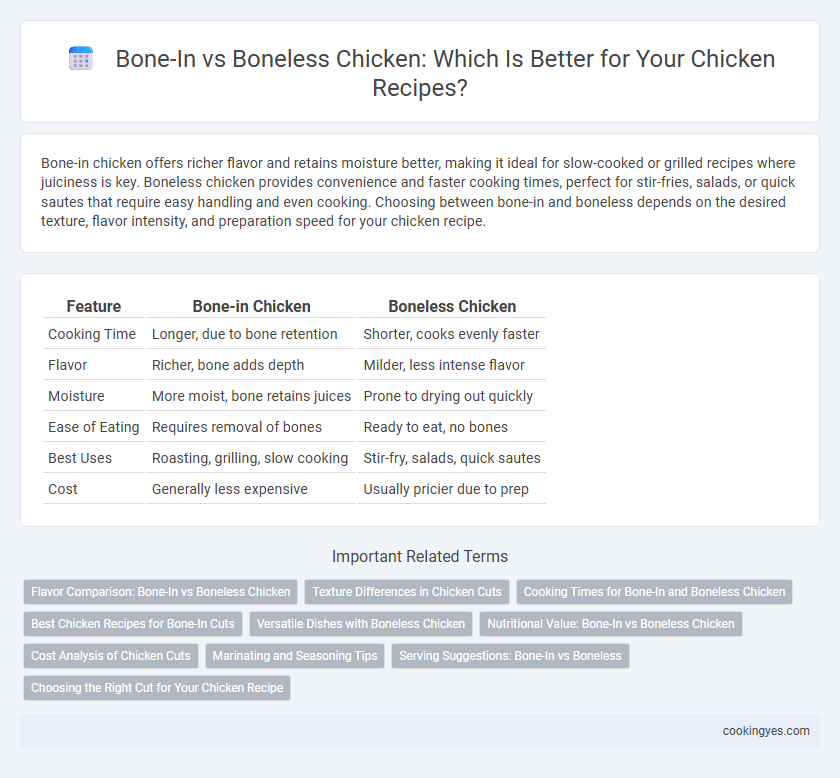 Bone-In vs Boneless Chicken: Which Is Better for Your Chicken Recipes?

Bone-in chicken offers richer flavor and retains moisture better, making it ideal for slow-cooked or grilled recipes where juiciness is key. Boneless chicken provides convenience and faster cooking times, perfect for stir-fries, salads, or quick sautes that require easy handling and even cooking. Choosing between bone-in and boneless depends on the desired texture, flavor intensity, and preparation speed for your chicken recipe.

| Feature | Bone-in Chicken | Boneless Chicken |
|---|---|---|
| Cooking Time | Longer, due to bone retention | Shorter, cooks evenly faster |
| Flavor | Richer, bone adds depth | Milder, less intense flavor |
| Moisture | More moist, bone retains juices | Prone to drying out quickly |
| Ease of Eating | Requires removal of bones | Ready to eat, no bones |
| Best Uses | Roasting, grilling, slow cooking | Stir-fry, salads, quick sautes |
| Cost | Generally less expensive | Usually pricier due to prep |

Important Related Terms

Flavor Comparison: Bone-In vs Boneless Chicken
Texture Differences in Chicken Cuts
Cooking Times for Bone-In and Boneless Chicken
Best Chicken Recipes for Bone-In Cuts
Versatile Dishes with Boneless Chicken
Nutritional Value: Bone-In vs Boneless Chicken
Cost Analysis of Chicken Cuts
Marinating and Seasoning Tips
Serving Suggestions: Bone-In vs Boneless
Choosing the Right Cut for Your Chicken Recipe

cookingyes.com