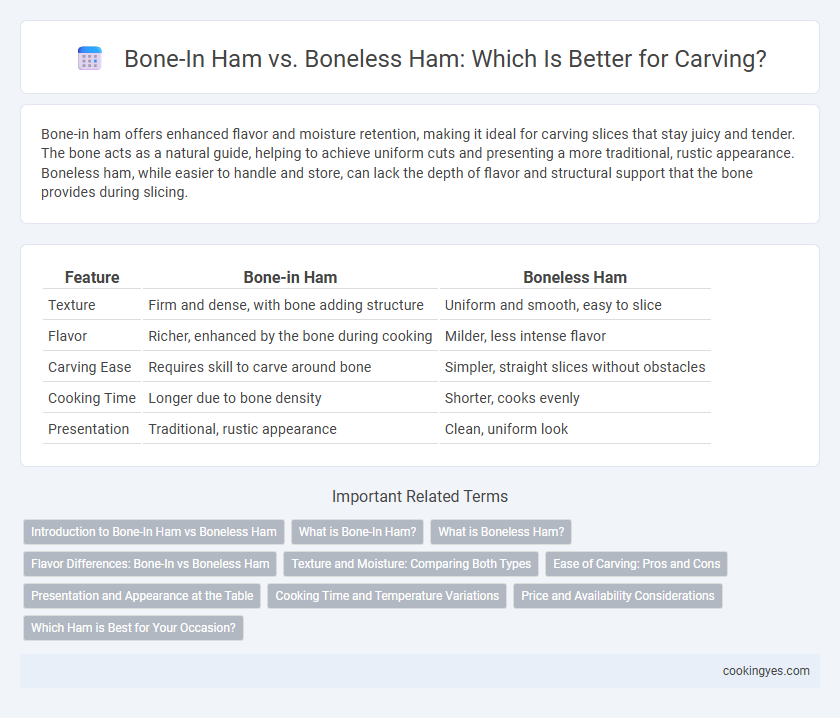 Bone-In Ham vs. Boneless Ham: Which Is Better for Carving?

Bone-in ham offers enhanced flavor and moisture retention, making it ideal for carving slices that stay juicy and tender. The bone acts as a natural guide, helping to achieve uniform cuts and presenting a more traditional, rustic appearance. Boneless ham, while easier to handle and store, can lack the depth of flavor and structural support that the bone provides during slicing.

| Feature | Bone-in Ham | Boneless Ham |
|---|---|---|
| Texture | Firm and dense, with bone adding structure | Uniform and smooth, easy to slice |
| Flavor | Richer, enhanced by the bone during cooking | Milder, less intense flavor |
| Carving Ease | Requires skill to carve around bone | Simpler, straight slices without obstacles |
| Cooking Time | Longer due to bone density | Shorter, cooks evenly |
| Presentation | Traditional, rustic appearance | Clean, uniform look |

Important Related Terms

Introduction to Bone-In Ham vs Boneless Ham
What is Bone-In Ham?
What is Boneless Ham?
Flavor Differences: Bone-In vs Boneless Ham
Texture and Moisture: Comparing Both Types
Ease of Carving: Pros and Cons
Presentation and Appearance at the Table
Cooking Time and Temperature Variations
Price and Availability Considerations
Which Ham is Best for Your Occasion?

cookingyes.com