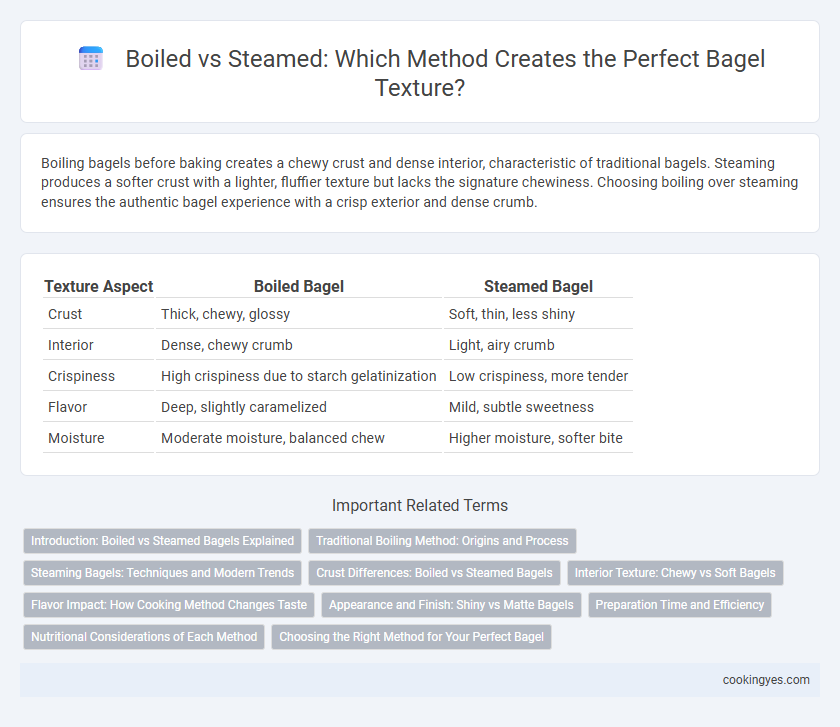 Boiled vs Steamed: Which Method Creates the Perfect Bagel Texture?

Boiling bagels before baking creates a chewy crust and dense interior, characteristic of traditional bagels. Steaming produces a softer crust with a lighter, fluffier texture but lacks the signature chewiness. Choosing boiling over steaming ensures the authentic bagel experience with a crisp exterior and dense crumb.

| Texture Aspect | Boiled Bagel | Steamed Bagel |
|---|---|---|
| Crust | Thick, chewy, glossy | Soft, thin, less shiny |
| Interior | Dense, chewy crumb | Light, airy crumb |
| Crispiness | High crispiness due to starch gelatinization | Low crispiness, more tender |
| Flavor | Deep, slightly caramelized | Mild, subtle sweetness |
| Moisture | Moderate moisture, balanced chew | Higher moisture, softer bite |

Important Related Terms

Introduction: Boiled vs Steamed Bagels Explained
Traditional Boiling Method: Origins and Process
Steaming Bagels: Techniques and Modern Trends
Crust Differences: Boiled vs Steamed Bagels
Interior Texture: Chewy vs Soft Bagels
Flavor Impact: How Cooking Method Changes Taste
Appearance and Finish: Shiny vs Matte Bagels
Preparation Time and Efficiency
Nutritional Considerations of Each Method
Choosing the Right Method for Your Perfect Bagel

cookingyes.com