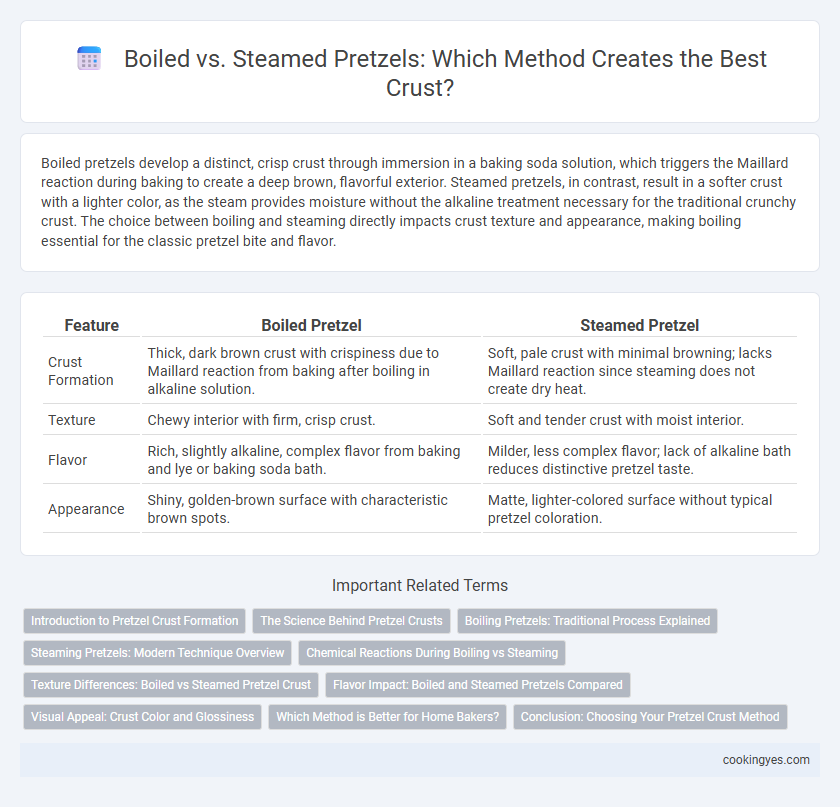 Boiled vs. Steamed Pretzels: Which Method Creates the Best Crust?

Boiled pretzels develop a distinct, crisp crust through immersion in a baking soda solution, which triggers the Maillard reaction during baking to create a deep brown, flavorful exterior. Steamed pretzels, in contrast, result in a softer crust with a lighter color, as the steam provides moisture without the alkaline treatment necessary for the traditional crunchy crust. The choice between boiling and steaming directly impacts crust texture and appearance, making boiling essential for the classic pretzel bite and flavor.

| Feature | Boiled Pretzel | Steamed Pretzel |
|---|---|---|
| Crust Formation | Thick, dark brown crust with crispiness due to Maillard reaction from baking after boiling in alkaline solution. | Soft, pale crust with minimal browning; lacks Maillard reaction since steaming does not create dry heat. |
| Texture | Chewy interior with firm, crisp crust. | Soft and tender crust with moist interior. |
| Flavor | Rich, slightly alkaline, complex flavor from baking and lye or baking soda bath. | Milder, less complex flavor; lack of alkaline bath reduces distinctive pretzel taste. |
| Appearance | Shiny, golden-brown surface with characteristic brown spots. | Matte, lighter-colored surface without typical pretzel coloration. |

Important Related Terms

Introduction to Pretzel Crust Formation
The Science Behind Pretzel Crusts
Boiling Pretzels: Traditional Process Explained
Steaming Pretzels: Modern Technique Overview
Chemical Reactions During Boiling vs Steaming
Texture Differences: Boiled vs Steamed Pretzel Crust
Flavor Impact: Boiled and Steamed Pretzels Compared
Visual Appeal: Crust Color and Glossiness
Which Method is Better for Home Bakers?
Conclusion: Choosing Your Pretzel Crust Method

cookingyes.com