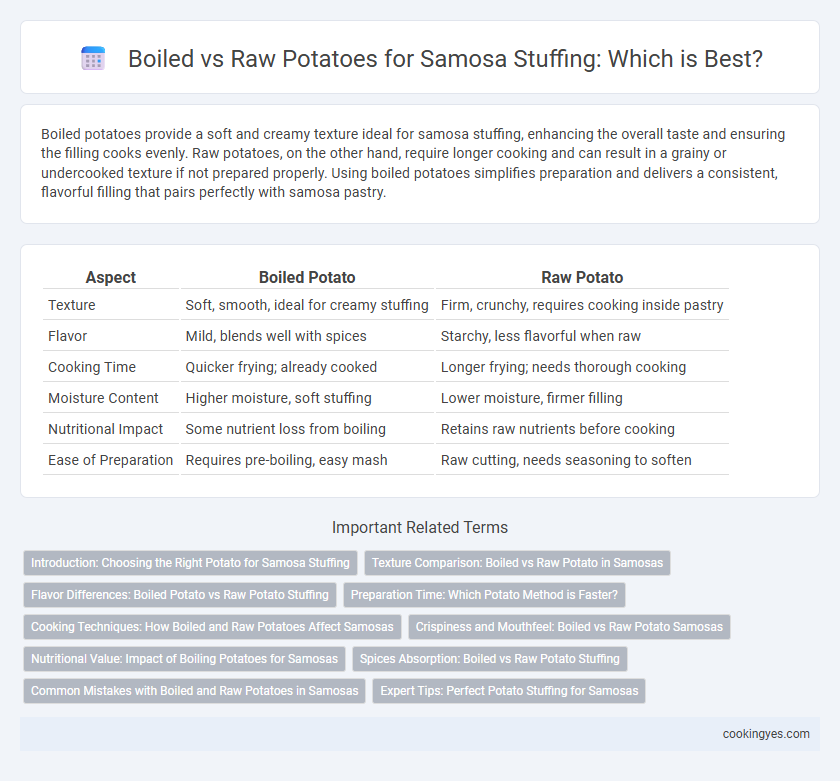 Boiled vs Raw Potatoes for Samosa Stuffing: Which is Best?

Boiled potatoes provide a soft and creamy texture ideal for samosa stuffing, enhancing the overall taste and ensuring the filling cooks evenly. Raw potatoes, on the other hand, require longer cooking and can result in a grainy or undercooked texture if not prepared properly. Using boiled potatoes simplifies preparation and delivers a consistent, flavorful filling that pairs perfectly with samosa pastry.

| Aspect | Boiled Potato | Raw Potato |
|---|---|---|
| Texture | Soft, smooth, ideal for creamy stuffing | Firm, crunchy, requires cooking inside pastry |
| Flavor | Mild, blends well with spices | Starchy, less flavorful when raw |
| Cooking Time | Quicker frying; already cooked | Longer frying; needs thorough cooking |
| Moisture Content | Higher moisture, soft stuffing | Lower moisture, firmer filling |
| Nutritional Impact | Some nutrient loss from boiling | Retains raw nutrients before cooking |
| Ease of Preparation | Requires pre-boiling, easy mash | Raw cutting, needs seasoning to soften |

Important Related Terms

Introduction: Choosing the Right Potato for Samosa Stuffing
Texture Comparison: Boiled vs Raw Potato in Samosas
Flavor Differences: Boiled Potato vs Raw Potato Stuffing
Preparation Time: Which Potato Method is Faster?
Cooking Techniques: How Boiled and Raw Potatoes Affect Samosas
Crispiness and Mouthfeel: Boiled vs Raw Potato Samosas
Nutritional Value: Impact of Boiling Potatoes for Samosas
Spices Absorption: Boiled vs Raw Potato Stuffing
Common Mistakes with Boiled and Raw Potatoes in Samosas
Expert Tips: Perfect Potato Stuffing for Samosas

cookingyes.com