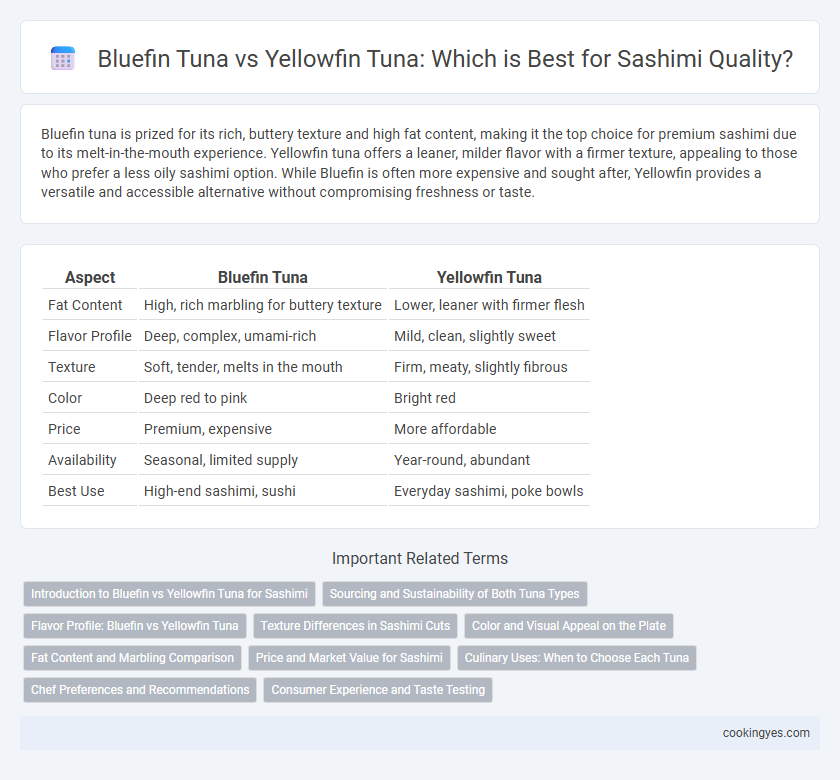 Bluefin Tuna vs Yellowfin Tuna: Which is Best for Sashimi Quality?

Bluefin tuna is prized for its rich, buttery texture and high fat content, making it the top choice for premium sashimi due to its melt-in-the-mouth experience. Yellowfin tuna offers a leaner, milder flavor with a firmer texture, appealing to those who prefer a less oily sashimi option. While Bluefin is often more expensive and sought after, Yellowfin provides a versatile and accessible alternative without compromising freshness or taste.

| Aspect | Bluefin Tuna | Yellowfin Tuna |
|---|---|---|
| Fat Content | High, rich marbling for buttery texture | Lower, leaner with firmer flesh |
| Flavor Profile | Deep, complex, umami-rich | Mild, clean, slightly sweet |
| Texture | Soft, tender, melts in the mouth | Firm, meaty, slightly fibrous |
| Color | Deep red to pink | Bright red |
| Price | Premium, expensive | More affordable |
| Availability | Seasonal, limited supply | Year-round, abundant |
| Best Use | High-end sashimi, sushi | Everyday sashimi, poke bowls |

Important Related Terms

Introduction to Bluefin vs Yellowfin Tuna for Sashimi
Sourcing and Sustainability of Both Tuna Types
Flavor Profile: Bluefin vs Yellowfin Tuna
Texture Differences in Sashimi Cuts
Color and Visual Appeal on the Plate
Fat Content and Marbling Comparison
Price and Market Value for Sashimi
Culinary Uses: When to Choose Each Tuna
Chef Preferences and Recommendations
Consumer Experience and Taste Testing

cookingyes.com