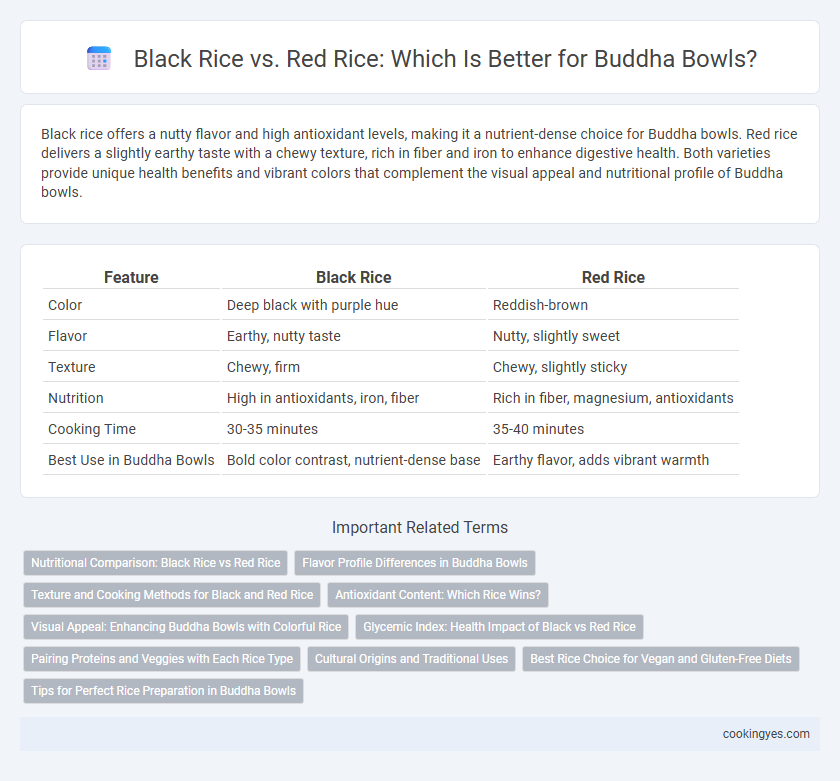 Black Rice vs. Red Rice: Which Is Better for Buddha Bowls?

Black rice offers a nutty flavor and high antioxidant levels, making it a nutrient-dense choice for Buddha bowls. Red rice delivers a slightly earthy taste with a chewy texture, rich in fiber and iron to enhance digestive health. Both varieties provide unique health benefits and vibrant colors that complement the visual appeal and nutritional profile of Buddha bowls.

| Feature | Black Rice | Red Rice |
|---|---|---|
| Color | Deep black with purple hue | Reddish-brown |
| Flavor | Earthy, nutty taste | Nutty, slightly sweet |
| Texture | Chewy, firm | Chewy, slightly sticky |
| Nutrition | High in antioxidants, iron, fiber | Rich in fiber, magnesium, antioxidants |
| Cooking Time | 30-35 minutes | 35-40 minutes |
| Best Use in Buddha Bowls | Bold color contrast, nutrient-dense base | Earthy flavor, adds vibrant warmth |

Important Related Terms

Nutritional Comparison: Black Rice vs Red Rice
Flavor Profile Differences in Buddha Bowls
Texture and Cooking Methods for Black and Red Rice
Antioxidant Content: Which Rice Wins?
Visual Appeal: Enhancing Buddha Bowls with Colorful Rice
Glycemic Index: Health Impact of Black vs Red Rice
Pairing Proteins and Veggies with Each Rice Type
Cultural Origins and Traditional Uses
Best Rice Choice for Vegan and Gluten-Free Diets
Tips for Perfect Rice Preparation in Buddha Bowls

cookingyes.com