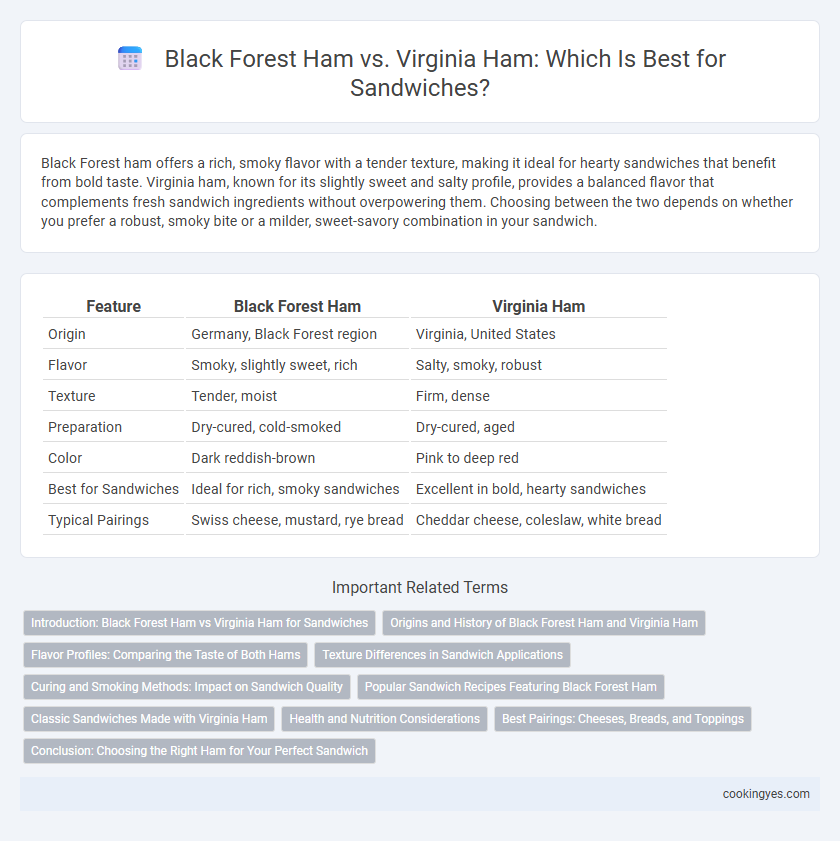 Black Forest Ham vs. Virginia Ham: Which Is Best for Sandwiches?

Black Forest ham offers a rich, smoky flavor with a tender texture, making it ideal for hearty sandwiches that benefit from bold taste. Virginia ham, known for its slightly sweet and salty profile, provides a balanced flavor that complements fresh sandwich ingredients without overpowering them. Choosing between the two depends on whether you prefer a robust, smoky bite or a milder, sweet-savory combination in your sandwich.

| Feature | Black Forest Ham | Virginia Ham |
|---|---|---|
| Origin | Germany, Black Forest region | Virginia, United States |
| Flavor | Smoky, slightly sweet, rich | Salty, smoky, robust |
| Texture | Tender, moist | Firm, dense |
| Preparation | Dry-cured, cold-smoked | Dry-cured, aged |
| Color | Dark reddish-brown | Pink to deep red |
| Best for Sandwiches | Ideal for rich, smoky sandwiches | Excellent in bold, hearty sandwiches |
| Typical Pairings | Swiss cheese, mustard, rye bread | Cheddar cheese, coleslaw, white bread |

Important Related Terms

Introduction: Black Forest Ham vs Virginia Ham for Sandwiches
Origins and History of Black Forest Ham and Virginia Ham
Flavor Profiles: Comparing the Taste of Both Hams
Texture Differences in Sandwich Applications
Curing and Smoking Methods: Impact on Sandwich Quality
Popular Sandwich Recipes Featuring Black Forest Ham
Classic Sandwiches Made with Virginia Ham
Health and Nutrition Considerations
Best Pairings: Cheeses, Breads, and Toppings
Conclusion: Choosing the Right Ham for Your Perfect Sandwich

cookingyes.com