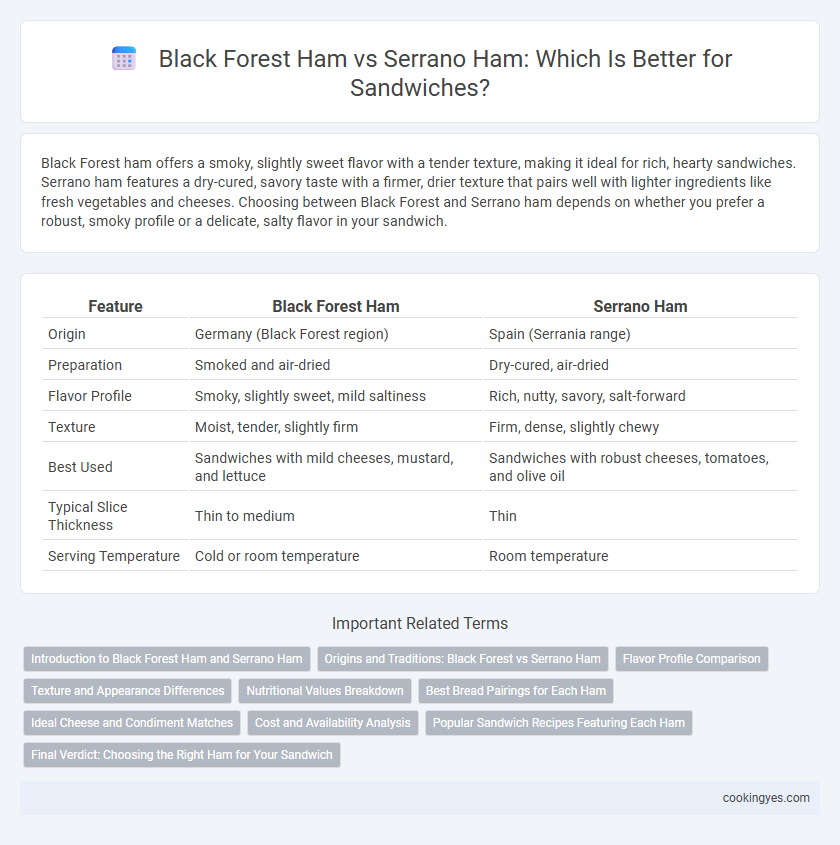 Black Forest Ham vs Serrano Ham: Which Is Better for Sandwiches?

Black Forest ham offers a smoky, slightly sweet flavor with a tender texture, making it ideal for rich, hearty sandwiches. Serrano ham features a dry-cured, savory taste with a firmer, drier texture that pairs well with lighter ingredients like fresh vegetables and cheeses. Choosing between Black Forest and Serrano ham depends on whether you prefer a robust, smoky profile or a delicate, salty flavor in your sandwich.

| Feature | Black Forest Ham | Serrano Ham |
|---|---|---|
| Origin | Germany (Black Forest region) | Spain (Serrania range) |
| Preparation | Smoked and air-dried | Dry-cured, air-dried |
| Flavor Profile | Smoky, slightly sweet, mild saltiness | Rich, nutty, savory, salt-forward |
| Texture | Moist, tender, slightly firm | Firm, dense, slightly chewy |
| Best Used | Sandwiches with mild cheeses, mustard, and lettuce | Sandwiches with robust cheeses, tomatoes, and olive oil |
| Typical Slice Thickness | Thin to medium | Thin |
| Serving Temperature | Cold or room temperature | Room temperature |

Important Related Terms

Introduction to Black Forest Ham and Serrano Ham
Origins and Traditions: Black Forest vs Serrano Ham
Flavor Profile Comparison
Texture and Appearance Differences
Nutritional Values Breakdown
Best Bread Pairings for Each Ham
Ideal Cheese and Condiment Matches
Cost and Availability Analysis
Popular Sandwich Recipes Featuring Each Ham
Final Verdict: Choosing the Right Ham for Your Sandwich

cookingyes.com