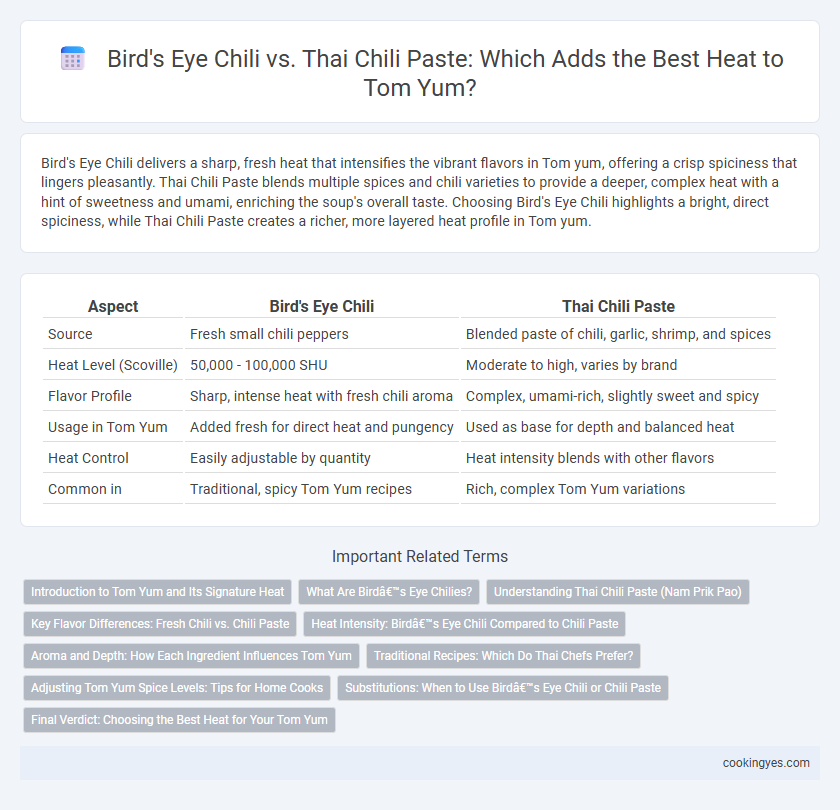 Bird's Eye Chili vs. Thai Chili Paste: Which Adds the Best Heat to Tom Yum?

Bird's Eye Chili delivers a sharp, fresh heat that intensifies the vibrant flavors in Tom yum, offering a crisp spiciness that lingers pleasantly. Thai Chili Paste blends multiple spices and chili varieties to provide a deeper, complex heat with a hint of sweetness and umami, enriching the soup's overall taste. Choosing Bird's Eye Chili highlights a bright, direct spiciness, while Thai Chili Paste creates a richer, more layered heat profile in Tom yum.

| Aspect | Bird's Eye Chili | Thai Chili Paste |
|---|---|---|
| Source | Fresh small chili peppers | Blended paste of chili, garlic, shrimp, and spices |
| Heat Level (Scoville) | 50,000 - 100,000 SHU | Moderate to high, varies by brand |
| Flavor Profile | Sharp, intense heat with fresh chili aroma | Complex, umami-rich, slightly sweet and spicy |
| Usage in Tom Yum | Added fresh for direct heat and pungency | Used as base for depth and balanced heat |
| Heat Control | Easily adjustable by quantity | Heat intensity blends with other flavors |
| Common in | Traditional, spicy Tom Yum recipes | Rich, complex Tom Yum variations |

Important Related Terms

Introduction to Tom Yum and Its Signature Heat

What Are Birdâ€™s Eye Chilies?

Understanding Thai Chili Paste (Nam Prik Pao)

Key Flavor Differences: Fresh Chili vs. Chili Paste

Heat Intensity: Birdâ€™s Eye Chili Compared to Chili Paste

Aroma and Depth: How Each Ingredient Influences Tom Yum

Traditional Recipes: Which Do Thai Chefs Prefer?

Adjusting Tom Yum Spice Levels: Tips for Home Cooks

Substitutions: When to Use Birdâ€™s Eye Chili or Chili Paste

Final Verdict: Choosing the Best Heat for Your Tom Yum

cookingyes.com