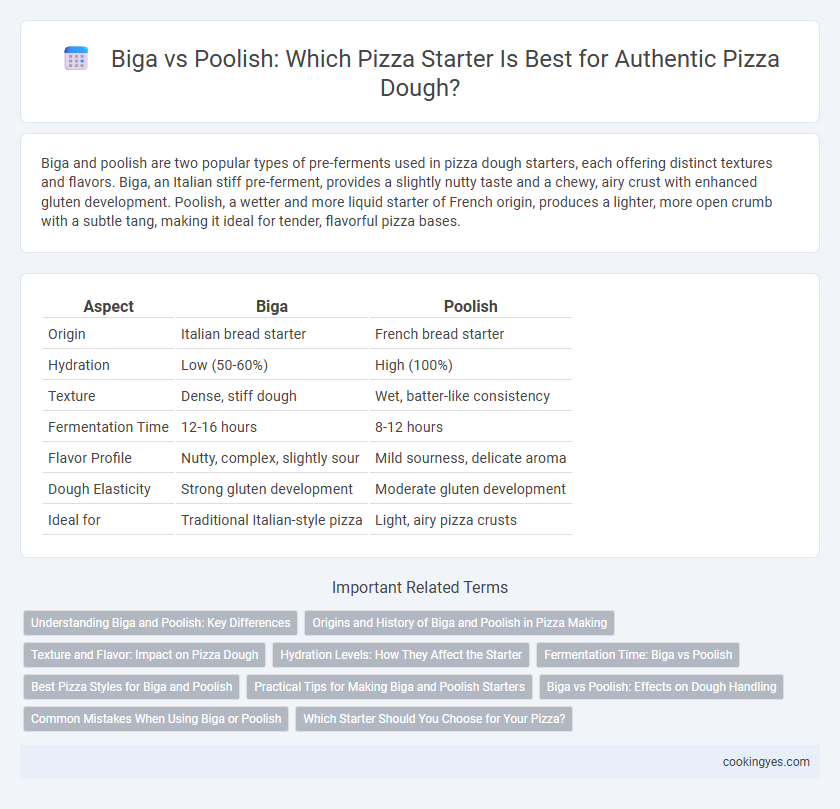 Biga vs Poolish: Which Pizza Starter Is Best for Authentic Pizza Dough?

Biga and poolish are two popular types of pre-ferments used in pizza dough starters, each offering distinct textures and flavors. Biga, an Italian stiff pre-ferment, provides a slightly nutty taste and a chewy, airy crust with enhanced gluten development. Poolish, a wetter and more liquid starter of French origin, produces a lighter, more open crumb with a subtle tang, making it ideal for tender, flavorful pizza bases.

| Aspect | Biga | Poolish |
|---|---|---|
| Origin | Italian bread starter | French bread starter |
| Hydration | Low (50-60%) | High (100%) |
| Texture | Dense, stiff dough | Wet, batter-like consistency |
| Fermentation Time | 12-16 hours | 8-12 hours |
| Flavor Profile | Nutty, complex, slightly sour | Mild sourness, delicate aroma |
| Dough Elasticity | Strong gluten development | Moderate gluten development |
| Ideal for | Traditional Italian-style pizza | Light, airy pizza crusts |

Important Related Terms

Understanding Biga and Poolish: Key Differences
Origins and History of Biga and Poolish in Pizza Making
Texture and Flavor: Impact on Pizza Dough
Hydration Levels: How They Affect the Starter
Fermentation Time: Biga vs Poolish
Best Pizza Styles for Biga and Poolish
Practical Tips for Making Biga and Poolish Starters
Biga vs Poolish: Effects on Dough Handling
Common Mistakes When Using Biga or Poolish
Which Starter Should You Choose for Your Pizza?

cookingyes.com