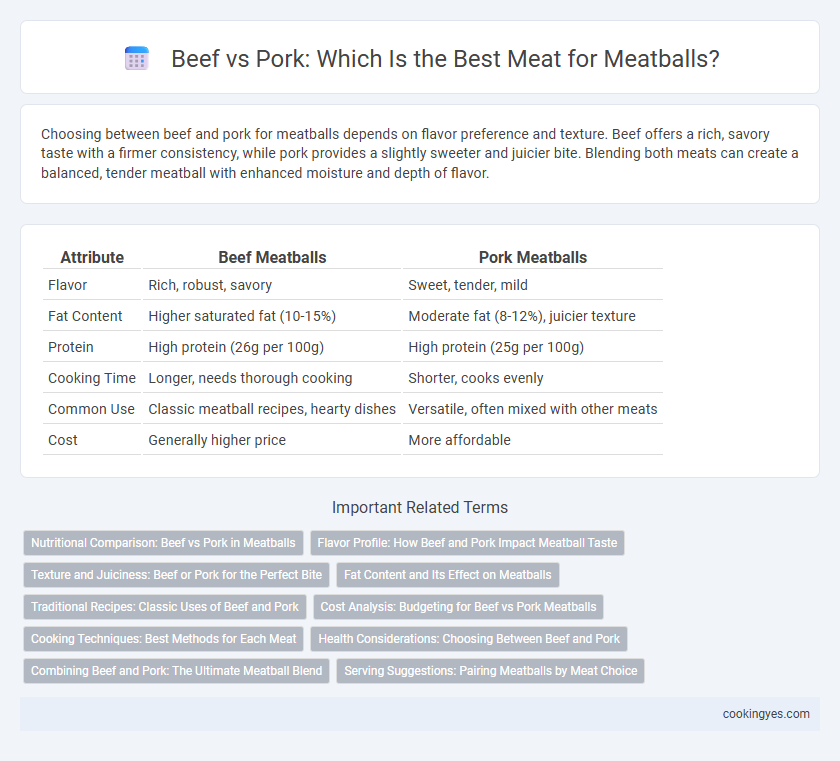 Beef vs Pork: Which Is the Best Meat for Meatballs?

Choosing between beef and pork for meatballs depends on flavor preference and texture. Beef offers a rich, savory taste with a firmer consistency, while pork provides a slightly sweeter and juicier bite. Blending both meats can create a balanced, tender meatball with enhanced moisture and depth of flavor.

| Attribute | Beef Meatballs | Pork Meatballs |
|---|---|---|
| Flavor | Rich, robust, savory | Sweet, tender, mild |
| Fat Content | Higher saturated fat (10-15%) | Moderate fat (8-12%), juicier texture |
| Protein | High protein (26g per 100g) | High protein (25g per 100g) |
| Cooking Time | Longer, needs thorough cooking | Shorter, cooks evenly |
| Common Use | Classic meatball recipes, hearty dishes | Versatile, often mixed with other meats |
| Cost | Generally higher price | More affordable |

Important Related Terms

Nutritional Comparison: Beef vs Pork in Meatballs
Flavor Profile: How Beef and Pork Impact Meatball Taste
Texture and Juiciness: Beef or Pork for the Perfect Bite
Fat Content and Its Effect on Meatballs
Traditional Recipes: Classic Uses of Beef and Pork
Cost Analysis: Budgeting for Beef vs Pork Meatballs
Cooking Techniques: Best Methods for Each Meat
Health Considerations: Choosing Between Beef and Pork
Combining Beef and Pork: The Ultimate Meatball Blend
Serving Suggestions: Pairing Meatballs by Meat Choice

cookingyes.com