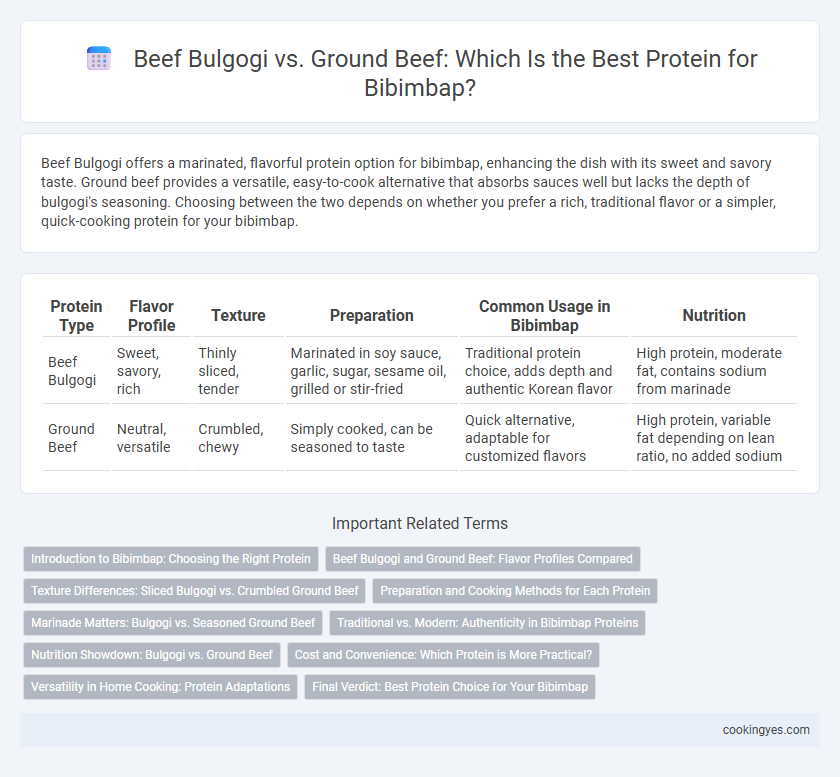 Beef Bulgogi vs. Ground Beef: Which Is the Best Protein for Bibimbap?

Beef Bulgogi offers a marinated, flavorful protein option for bibimbap, enhancing the dish with its sweet and savory taste. Ground beef provides a versatile, easy-to-cook alternative that absorbs sauces well but lacks the depth of bulgogi's seasoning. Choosing between the two depends on whether you prefer a rich, traditional flavor or a simpler, quick-cooking protein for your bibimbap.

| Protein Type | Flavor Profile | Texture | Preparation | Common Usage in Bibimbap | Nutrition |
|---|---|---|---|---|---|
| Beef Bulgogi | Sweet, savory, rich | Thinly sliced, tender | Marinated in soy sauce, garlic, sugar, sesame oil, grilled or stir-fried | Traditional protein choice, adds depth and authentic Korean flavor | High protein, moderate fat, contains sodium from marinade |
| Ground Beef | Neutral, versatile | Crumbled, chewy | Simply cooked, can be seasoned to taste | Quick alternative, adaptable for customized flavors | High protein, variable fat depending on lean ratio, no added sodium |

Important Related Terms

Introduction to Bibimbap: Choosing the Right Protein
Beef Bulgogi and Ground Beef: Flavor Profiles Compared
Texture Differences: Sliced Bulgogi vs. Crumbled Ground Beef
Preparation and Cooking Methods for Each Protein
Marinade Matters: Bulgogi vs. Seasoned Ground Beef
Traditional vs. Modern: Authenticity in Bibimbap Proteins
Nutrition Showdown: Bulgogi vs. Ground Beef
Cost and Convenience: Which Protein is More Practical?
Versatility in Home Cooking: Protein Adaptations
Final Verdict: Best Protein Choice for Your Bibimbap

cookingyes.com