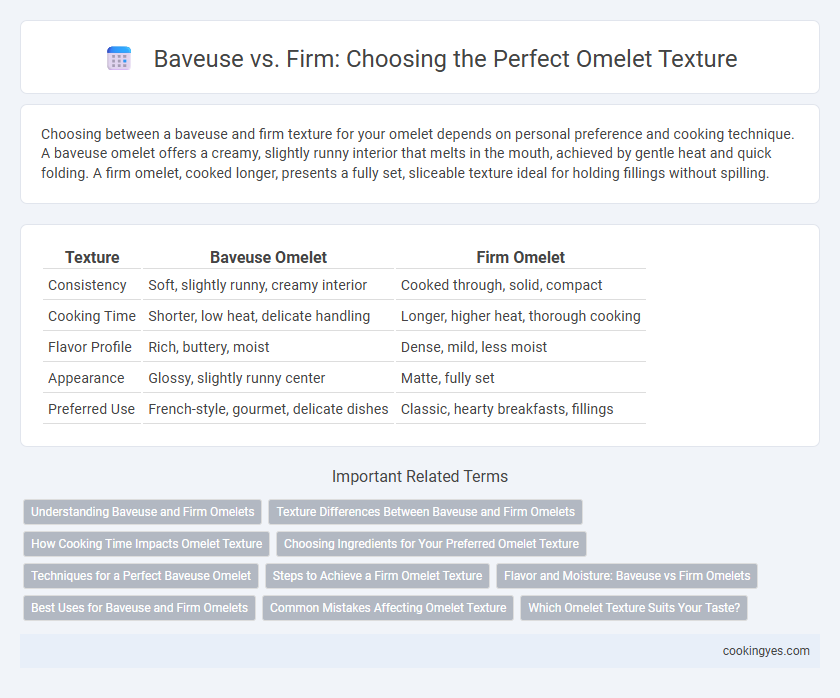 Baveuse vs. Firm: Choosing the Perfect Omelet Texture

Choosing between a baveuse and firm texture for your omelet depends on personal preference and cooking technique. A baveuse omelet offers a creamy, slightly runny interior that melts in the mouth, achieved by gentle heat and quick folding. A firm omelet, cooked longer, presents a fully set, sliceable texture ideal for holding fillings without spilling.

| Texture | Baveuse Omelet | Firm Omelet |
|---|---|---|
| Consistency | Soft, slightly runny, creamy interior | Cooked through, solid, compact |
| Cooking Time | Shorter, low heat, delicate handling | Longer, higher heat, thorough cooking |
| Flavor Profile | Rich, buttery, moist | Dense, mild, less moist |
| Appearance | Glossy, slightly runny center | Matte, fully set |
| Preferred Use | French-style, gourmet, delicate dishes | Classic, hearty breakfasts, fillings |

Important Related Terms

Understanding Baveuse and Firm Omelets
Texture Differences Between Baveuse and Firm Omelets
How Cooking Time Impacts Omelet Texture
Choosing Ingredients for Your Preferred Omelet Texture
Techniques for a Perfect Baveuse Omelet
Steps to Achieve a Firm Omelet Texture
Flavor and Moisture: Baveuse vs Firm Omelets
Best Uses for Baveuse and Firm Omelets
Common Mistakes Affecting Omelet Texture
Which Omelet Texture Suits Your Taste?

cookingyes.com