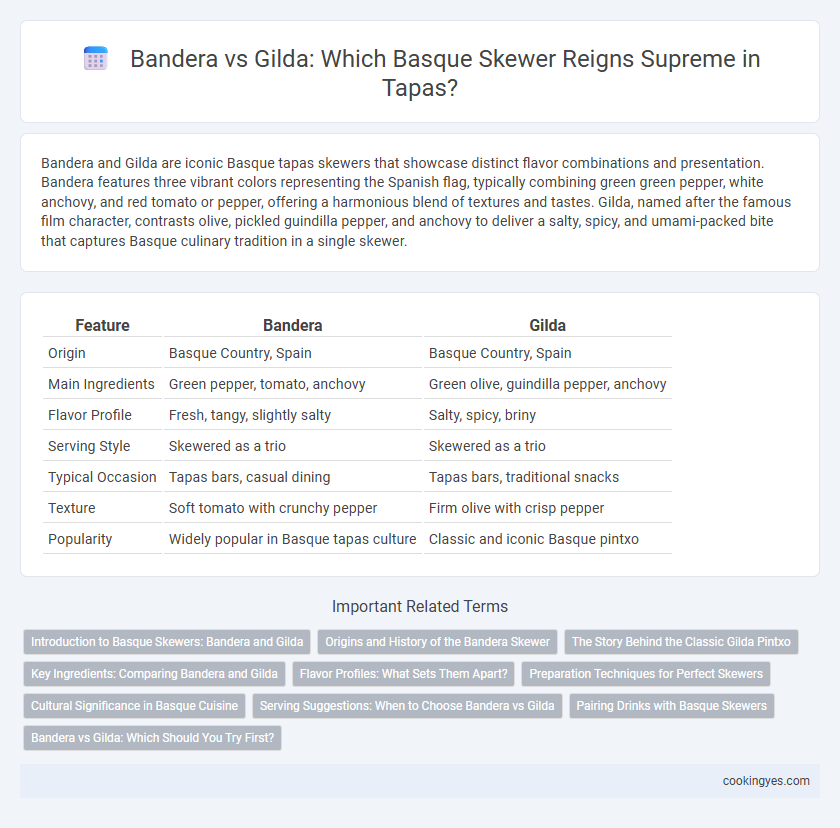 Bandera vs Gilda: Which Basque Skewer Reigns Supreme in Tapas?

Bandera and Gilda are iconic Basque tapas skewers that showcase distinct flavor combinations and presentation. Bandera features three vibrant colors representing the Spanish flag, typically combining green green pepper, white anchovy, and red tomato or pepper, offering a harmonious blend of textures and tastes. Gilda, named after the famous film character, contrasts olive, pickled guindilla pepper, and anchovy to deliver a salty, spicy, and umami-packed bite that captures Basque culinary tradition in a single skewer.

| Feature | Bandera | Gilda |
|---|---|---|
| Origin | Basque Country, Spain | Basque Country, Spain |
| Main Ingredients | Green pepper, tomato, anchovy | Green olive, guindilla pepper, anchovy |
| Flavor Profile | Fresh, tangy, slightly salty | Salty, spicy, briny |
| Serving Style | Skewered as a trio | Skewered as a trio |
| Typical Occasion | Tapas bars, casual dining | Tapas bars, traditional snacks |
| Texture | Soft tomato with crunchy pepper | Firm olive with crisp pepper |
| Popularity | Widely popular in Basque tapas culture | Classic and iconic Basque pintxo |

Important Related Terms

Introduction to Basque Skewers: Bandera and Gilda
Origins and History of the Bandera Skewer
The Story Behind the Classic Gilda Pintxo
Key Ingredients: Comparing Bandera and Gilda
Flavor Profiles: What Sets Them Apart?
Preparation Techniques for Perfect Skewers
Cultural Significance in Basque Cuisine
Serving Suggestions: When to Choose Bandera vs Gilda
Pairing Drinks with Basque Skewers
Bandera vs Gilda: Which Should You Try First?

cookingyes.com