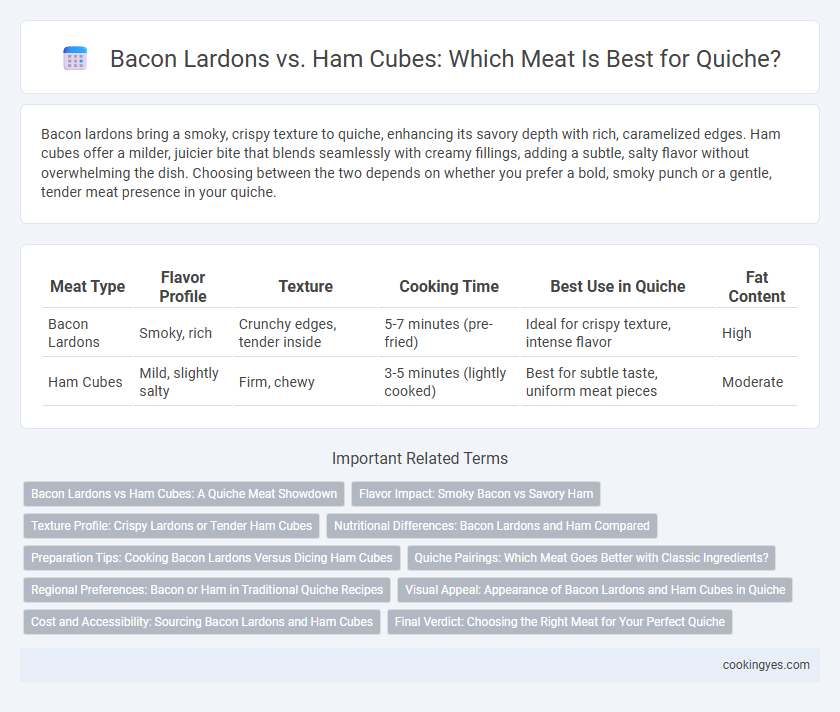 Bacon Lardons vs. Ham Cubes: Which Meat Is Best for Quiche?

Bacon lardons bring a smoky, crispy texture to quiche, enhancing its savory depth with rich, caramelized edges. Ham cubes offer a milder, juicier bite that blends seamlessly with creamy fillings, adding a subtle, salty flavor without overwhelming the dish. Choosing between the two depends on whether you prefer a bold, smoky punch or a gentle, tender meat presence in your quiche.

| Meat Type | Flavor Profile | Texture | Cooking Time | Best Use in Quiche | Fat Content |
|---|---|---|---|---|---|
| Bacon Lardons | Smoky, rich | Crunchy edges, tender inside | 5-7 minutes (pre-fried) | Ideal for crispy texture, intense flavor | High |
| Ham Cubes | Mild, slightly salty | Firm, chewy | 3-5 minutes (lightly cooked) | Best for subtle taste, uniform meat pieces | Moderate |

Important Related Terms

Bacon Lardons vs Ham Cubes: A Quiche Meat Showdown
Flavor Impact: Smoky Bacon vs Savory Ham
Texture Profile: Crispy Lardons or Tender Ham Cubes
Nutritional Differences: Bacon Lardons and Ham Compared
Preparation Tips: Cooking Bacon Lardons Versus Dicing Ham Cubes
Quiche Pairings: Which Meat Goes Better with Classic Ingredients?
Regional Preferences: Bacon or Ham in Traditional Quiche Recipes
Visual Appeal: Appearance of Bacon Lardons and Ham Cubes in Quiche
Cost and Accessibility: Sourcing Bacon Lardons and Ham Cubes
Final Verdict: Choosing the Right Meat for Your Perfect Quiche

cookingyes.com