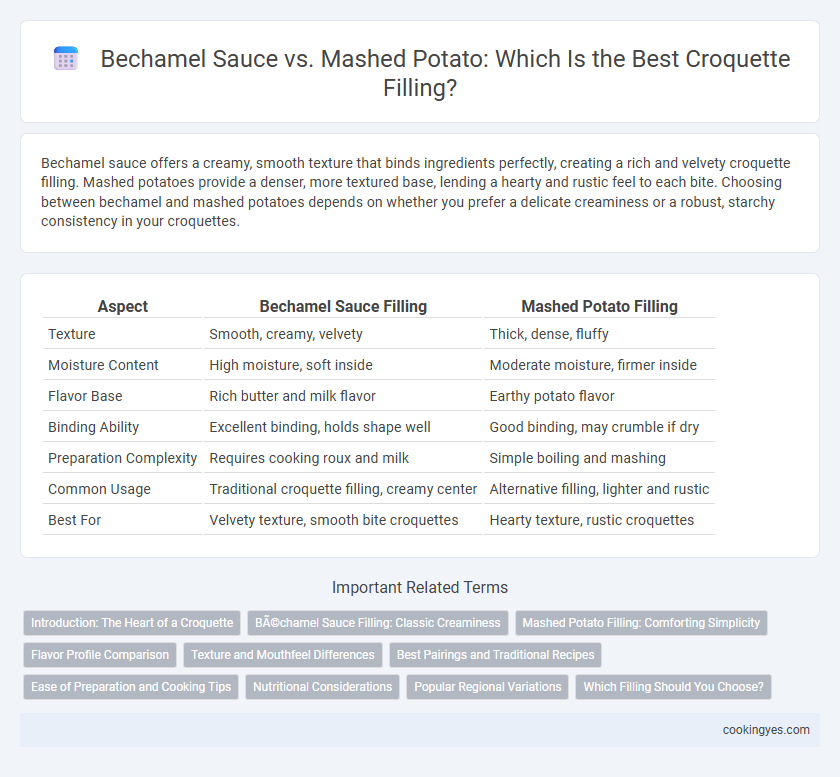 Bechamel Sauce vs. Mashed Potato: Which Is the Best Croquette Filling?

Bechamel sauce offers a creamy, smooth texture that binds ingredients perfectly, creating a rich and velvety croquette filling. Mashed potatoes provide a denser, more textured base, lending a hearty and rustic feel to each bite. Choosing between bechamel and mashed potatoes depends on whether you prefer a delicate creaminess or a robust, starchy consistency in your croquettes.

| Aspect | Bechamel Sauce Filling | Mashed Potato Filling |
|---|---|---|
| Texture | Smooth, creamy, velvety | Thick, dense, fluffy |
| Moisture Content | High moisture, soft inside | Moderate moisture, firmer inside |
| Flavor Base | Rich butter and milk flavor | Earthy potato flavor |
| Binding Ability | Excellent binding, holds shape well | Good binding, may crumble if dry |
| Preparation Complexity | Requires cooking roux and milk | Simple boiling and mashing |
| Common Usage | Traditional croquette filling, creamy center | Alternative filling, lighter and rustic |
| Best For | Velvety texture, smooth bite croquettes | Hearty texture, rustic croquettes |

Important Related Terms

Introduction: The Heart of a Croquette
BÃ©chamel Sauce Filling: Classic Creaminess
Mashed Potato Filling: Comforting Simplicity
Flavor Profile Comparison
Texture and Mouthfeel Differences
Best Pairings and Traditional Recipes
Ease of Preparation and Cooking Tips
Nutritional Considerations
Popular Regional Variations
Which Filling Should You Choose?

cookingyes.com