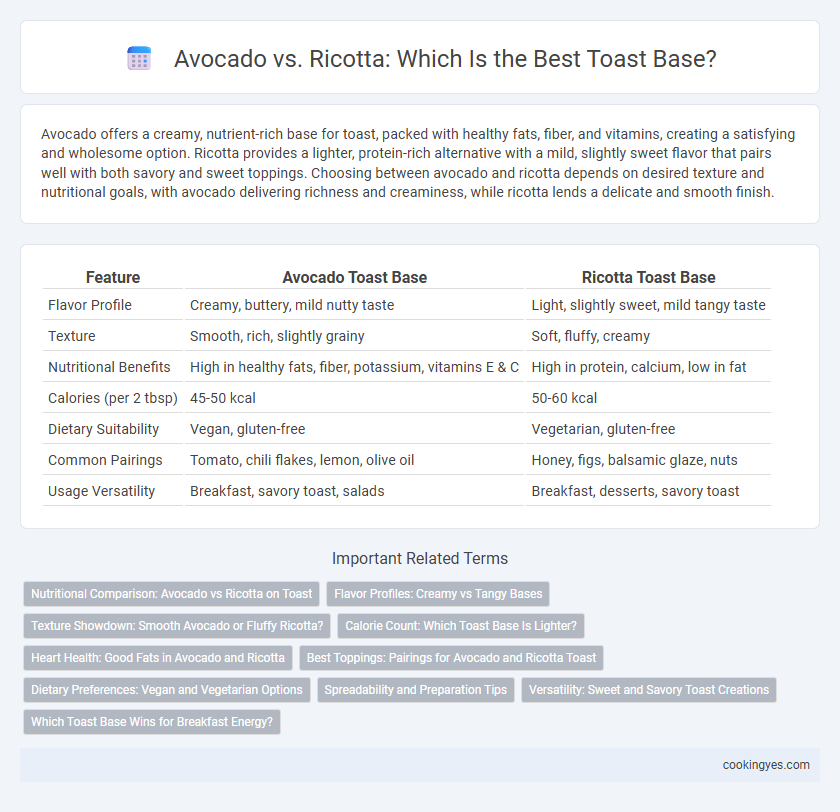 Avocado vs. Ricotta: Which Is the Best Toast Base?

Avocado offers a creamy, nutrient-rich base for toast, packed with healthy fats, fiber, and vitamins, creating a satisfying and wholesome option. Ricotta provides a lighter, protein-rich alternative with a mild, slightly sweet flavor that pairs well with both savory and sweet toppings. Choosing between avocado and ricotta depends on desired texture and nutritional goals, with avocado delivering richness and creaminess, while ricotta lends a delicate and smooth finish.

| Feature | Avocado Toast Base | Ricotta Toast Base |
|---|---|---|
| Flavor Profile | Creamy, buttery, mild nutty taste | Light, slightly sweet, mild tangy taste |
| Texture | Smooth, rich, slightly grainy | Soft, fluffy, creamy |
| Nutritional Benefits | High in healthy fats, fiber, potassium, vitamins E & C | High in protein, calcium, low in fat |
| Calories (per 2 tbsp) | 45-50 kcal | 50-60 kcal |
| Dietary Suitability | Vegan, gluten-free | Vegetarian, gluten-free |
| Common Pairings | Tomato, chili flakes, lemon, olive oil | Honey, figs, balsamic glaze, nuts |
| Usage Versatility | Breakfast, savory toast, salads | Breakfast, desserts, savory toast |

Important Related Terms

Nutritional Comparison: Avocado vs Ricotta on Toast
Flavor Profiles: Creamy vs Tangy Bases
Texture Showdown: Smooth Avocado or Fluffy Ricotta?
Calorie Count: Which Toast Base Is Lighter?
Heart Health: Good Fats in Avocado and Ricotta
Best Toppings: Pairings for Avocado and Ricotta Toast
Dietary Preferences: Vegan and Vegetarian Options
Spreadability and Preparation Tips
Versatility: Sweet and Savory Toast Creations
Which Toast Base Wins for Breakfast Energy?

cookingyes.com