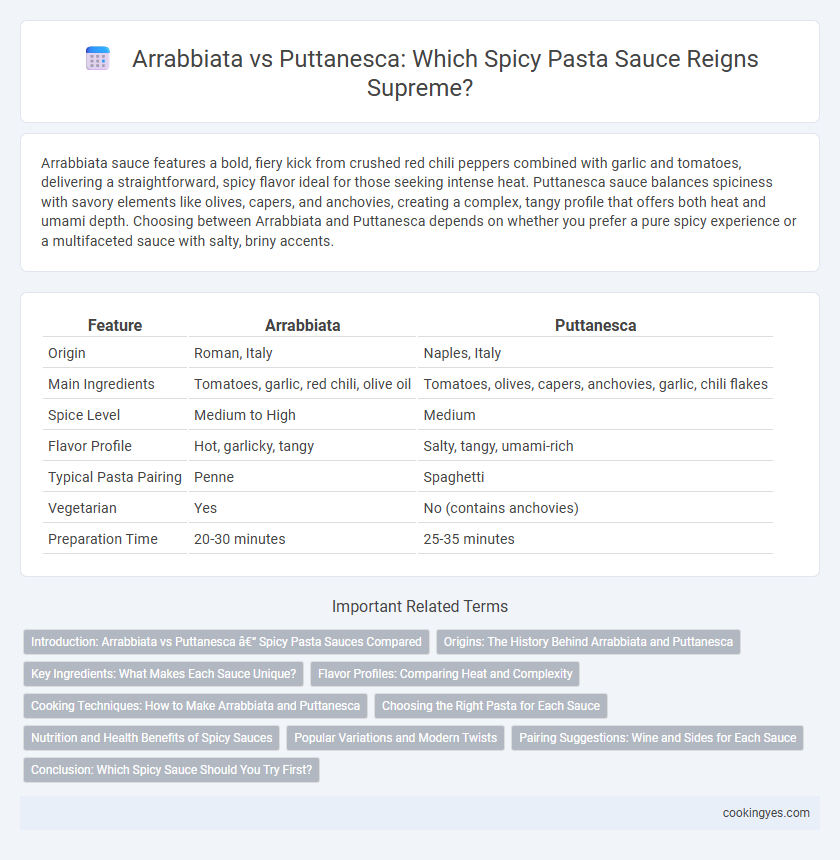 Arrabbiata vs Puttanesca: Which Spicy Pasta Sauce Reigns Supreme?

Arrabbiata sauce features a bold, fiery kick from crushed red chili peppers combined with garlic and tomatoes, delivering a straightforward, spicy flavor ideal for those seeking intense heat. Puttanesca sauce balances spiciness with savory elements like olives, capers, and anchovies, creating a complex, tangy profile that offers both heat and umami depth. Choosing between Arrabbiata and Puttanesca depends on whether you prefer a pure spicy experience or a multifaceted sauce with salty, briny accents.

| Feature | Arrabbiata | Puttanesca |
|---|---|---|
| Origin | Roman, Italy | Naples, Italy |
| Main Ingredients | Tomatoes, garlic, red chili, olive oil | Tomatoes, olives, capers, anchovies, garlic, chili flakes |
| Spice Level | Medium to High | Medium |
| Flavor Profile | Hot, garlicky, tangy | Salty, tangy, umami-rich |
| Typical Pasta Pairing | Penne | Spaghetti |
| Vegetarian | Yes | No (contains anchovies) |
| Preparation Time | 20-30 minutes | 25-35 minutes |

Important Related Terms

Introduction: Arrabbiata vs Puttanesca â€" Spicy Pasta Sauces Compared
Origins: The History Behind Arrabbiata and Puttanesca
Key Ingredients: What Makes Each Sauce Unique?
Flavor Profiles: Comparing Heat and Complexity
Cooking Techniques: How to Make Arrabbiata and Puttanesca
Choosing the Right Pasta for Each Sauce
Nutrition and Health Benefits of Spicy Sauces
Popular Variations and Modern Twists
Pairing Suggestions: Wine and Sides for Each Sauce
Conclusion: Which Spicy Sauce Should You Try First?

cookingyes.com