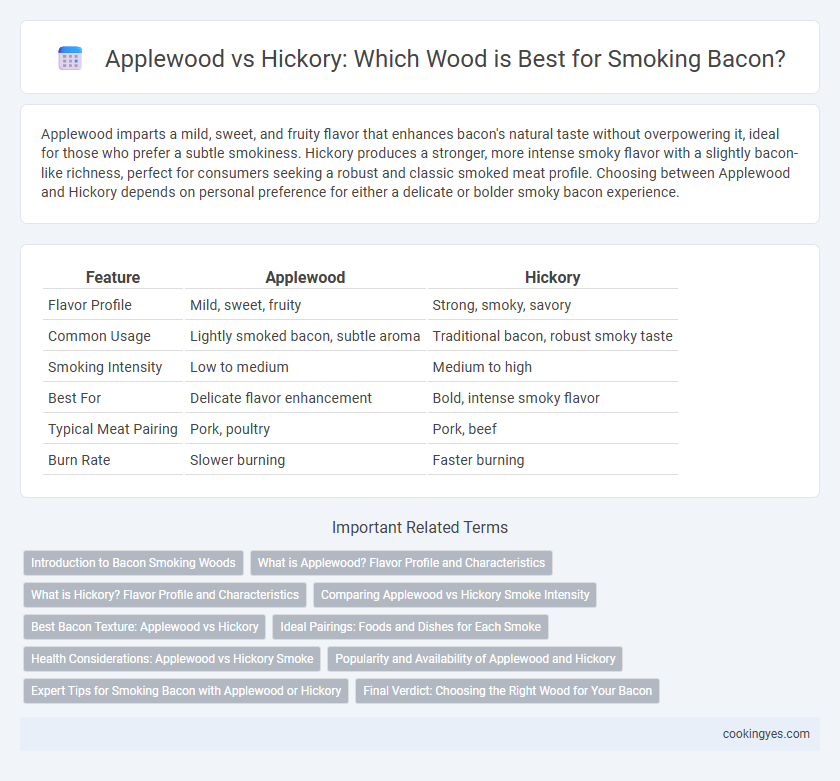 Applewood vs Hickory: Which Wood is Best for Smoking Bacon?

Applewood imparts a mild, sweet, and fruity flavor that enhances bacon's natural taste without overpowering it, ideal for those who prefer a subtle smokiness. Hickory produces a stronger, more intense smoky flavor with a slightly bacon-like richness, perfect for consumers seeking a robust and classic smoked meat profile. Choosing between Applewood and Hickory depends on personal preference for either a delicate or bolder smoky bacon experience.

| Feature | Applewood | Hickory |
|---|---|---|
| Flavor Profile | Mild, sweet, fruity | Strong, smoky, savory |
| Common Usage | Lightly smoked bacon, subtle aroma | Traditional bacon, robust smoky taste |
| Smoking Intensity | Low to medium | Medium to high |
| Best For | Delicate flavor enhancement | Bold, intense smoky flavor |
| Typical Meat Pairing | Pork, poultry | Pork, beef |
| Burn Rate | Slower burning | Faster burning |

Important Related Terms

Introduction to Bacon Smoking Woods
What is Applewood? Flavor Profile and Characteristics
What is Hickory? Flavor Profile and Characteristics
Comparing Applewood vs Hickory Smoke Intensity
Best Bacon Texture: Applewood vs Hickory
Ideal Pairings: Foods and Dishes for Each Smoke
Health Considerations: Applewood vs Hickory Smoke
Popularity and Availability of Applewood and Hickory
Expert Tips for Smoking Bacon with Applewood or Hickory
Final Verdict: Choosing the Right Wood for Your Bacon

cookingyes.com