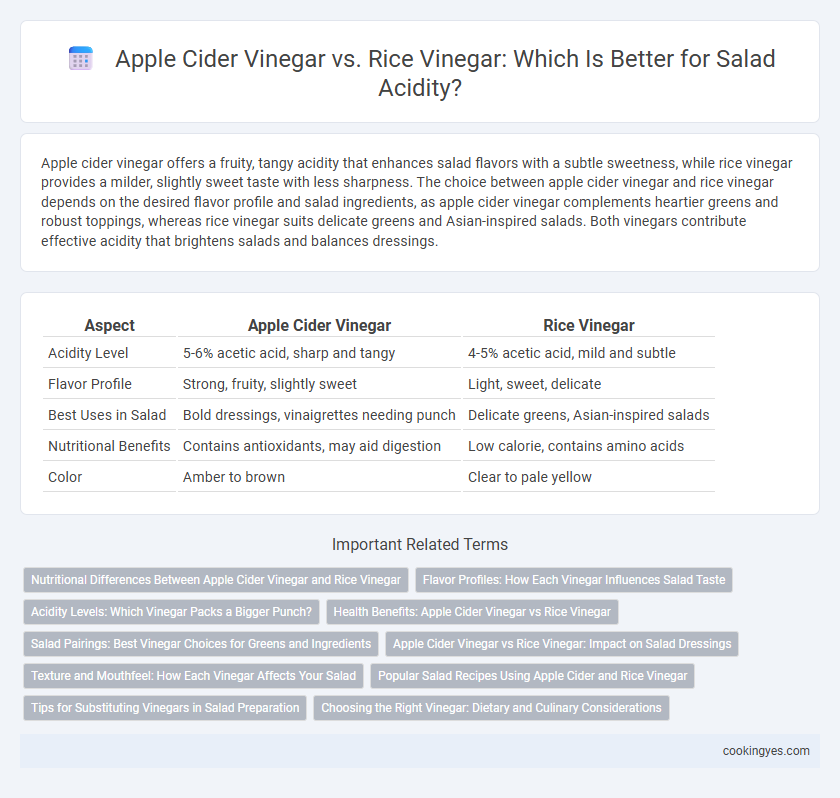 Apple Cider Vinegar vs. Rice Vinegar: Which Is Better for Salad Acidity?

Apple cider vinegar offers a fruity, tangy acidity that enhances salad flavors with a subtle sweetness, while rice vinegar provides a milder, slightly sweet taste with less sharpness. The choice between apple cider vinegar and rice vinegar depends on the desired flavor profile and salad ingredients, as apple cider vinegar complements heartier greens and robust toppings, whereas rice vinegar suits delicate greens and Asian-inspired salads. Both vinegars contribute effective acidity that brightens salads and balances dressings.

| Aspect | Apple Cider Vinegar | Rice Vinegar |
|---|---|---|
| Acidity Level | 5-6% acetic acid, sharp and tangy | 4-5% acetic acid, mild and subtle |
| Flavor Profile | Strong, fruity, slightly sweet | Light, sweet, delicate |
| Best Uses in Salad | Bold dressings, vinaigrettes needing punch | Delicate greens, Asian-inspired salads |
| Nutritional Benefits | Contains antioxidants, may aid digestion | Low calorie, contains amino acids |
| Color | Amber to brown | Clear to pale yellow |

Important Related Terms

Nutritional Differences Between Apple Cider Vinegar and Rice Vinegar
Flavor Profiles: How Each Vinegar Influences Salad Taste
Acidity Levels: Which Vinegar Packs a Bigger Punch?
Health Benefits: Apple Cider Vinegar vs Rice Vinegar
Salad Pairings: Best Vinegar Choices for Greens and Ingredients
Apple Cider Vinegar vs Rice Vinegar: Impact on Salad Dressings
Texture and Mouthfeel: How Each Vinegar Affects Your Salad
Popular Salad Recipes Using Apple Cider and Rice Vinegar
Tips for Substituting Vinegars in Salad Preparation
Choosing the Right Vinegar: Dietary and Culinary Considerations

cookingyes.com