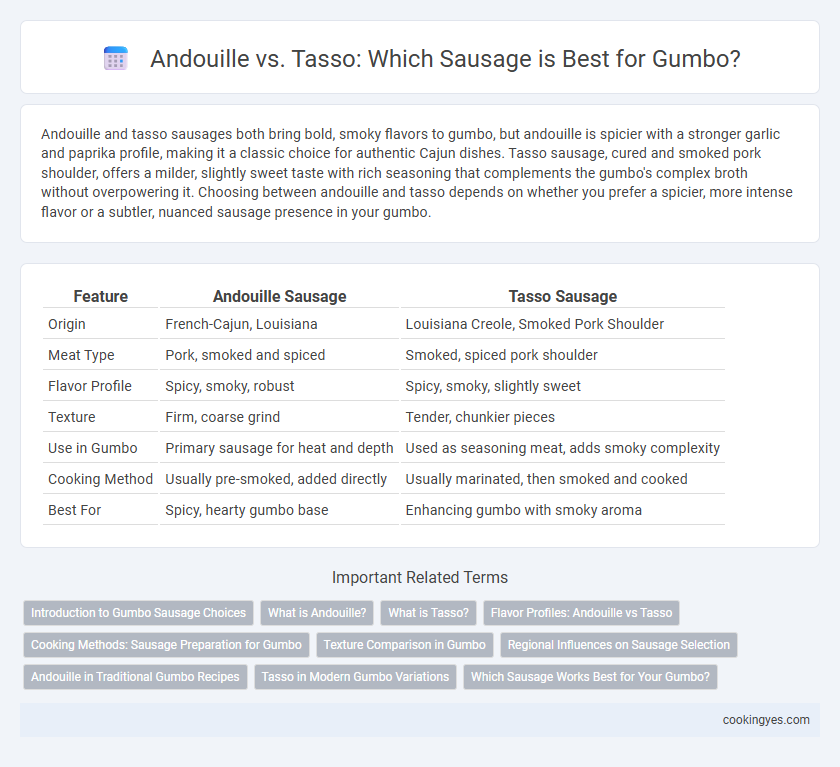 Andouille vs. Tasso: Which Sausage is Best for Gumbo?

Andouille and tasso sausages both bring bold, smoky flavors to gumbo, but andouille is spicier with a stronger garlic and paprika profile, making it a classic choice for authentic Cajun dishes. Tasso sausage, cured and smoked pork shoulder, offers a milder, slightly sweet taste with rich seasoning that complements the gumbo's complex broth without overpowering it. Choosing between andouille and tasso depends on whether you prefer a spicier, more intense flavor or a subtler, nuanced sausage presence in your gumbo.

| Feature | Andouille Sausage | Tasso Sausage |
|---|---|---|
| Origin | French-Cajun, Louisiana | Louisiana Creole, Smoked Pork Shoulder |
| Meat Type | Pork, smoked and spiced | Smoked, spiced pork shoulder |
| Flavor Profile | Spicy, smoky, robust | Spicy, smoky, slightly sweet |
| Texture | Firm, coarse grind | Tender, chunkier pieces |
| Use in Gumbo | Primary sausage for heat and depth | Used as seasoning meat, adds smoky complexity |
| Cooking Method | Usually pre-smoked, added directly | Usually marinated, then smoked and cooked |
| Best For | Spicy, hearty gumbo base | Enhancing gumbo with smoky aroma |

Important Related Terms

Introduction to Gumbo Sausage Choices
What is Andouille?
What is Tasso?
Flavor Profiles: Andouille vs Tasso
Cooking Methods: Sausage Preparation for Gumbo
Texture Comparison in Gumbo
Regional Influences on Sausage Selection
Andouille in Traditional Gumbo Recipes
Tasso in Modern Gumbo Variations
Which Sausage Works Best for Your Gumbo?

cookingyes.com