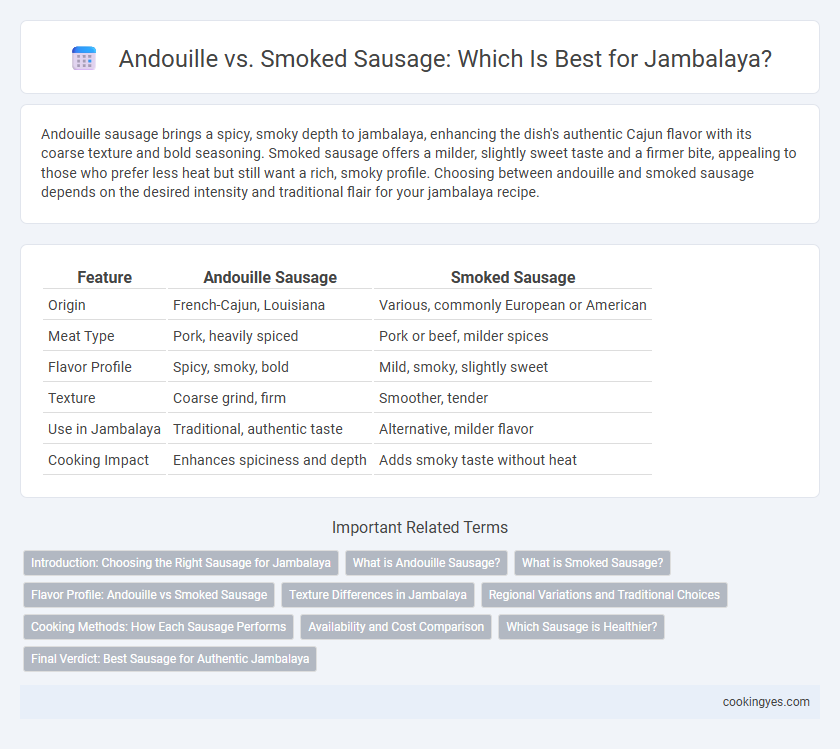 Andouille vs. Smoked Sausage: Which Is Best for Jambalaya?

Andouille sausage brings a spicy, smoky depth to jambalaya, enhancing the dish's authentic Cajun flavor with its coarse texture and bold seasoning. Smoked sausage offers a milder, slightly sweet taste and a firmer bite, appealing to those who prefer less heat but still want a rich, smoky profile. Choosing between andouille and smoked sausage depends on the desired intensity and traditional flair for your jambalaya recipe.

| Feature | Andouille Sausage | Smoked Sausage |
|---|---|---|
| Origin | French-Cajun, Louisiana | Various, commonly European or American |
| Meat Type | Pork, heavily spiced | Pork or beef, milder spices |
| Flavor Profile | Spicy, smoky, bold | Mild, smoky, slightly sweet |
| Texture | Coarse grind, firm | Smoother, tender |
| Use in Jambalaya | Traditional, authentic taste | Alternative, milder flavor |
| Cooking Impact | Enhances spiciness and depth | Adds smoky taste without heat |

Important Related Terms

Introduction: Choosing the Right Sausage for Jambalaya
What is Andouille Sausage?
What is Smoked Sausage?
Flavor Profile: Andouille vs Smoked Sausage
Texture Differences in Jambalaya
Regional Variations and Traditional Choices
Cooking Methods: How Each Sausage Performs
Availability and Cost Comparison
Which Sausage is Healthier?
Final Verdict: Best Sausage for Authentic Jambalaya

cookingyes.com