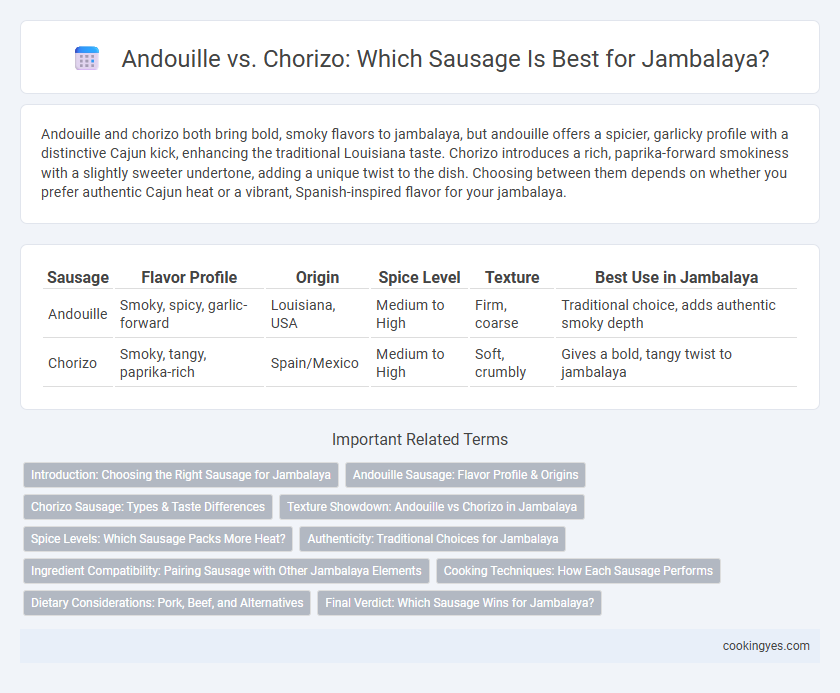 Andouille vs. Chorizo: Which Sausage Is Best for Jambalaya?

Andouille and chorizo both bring bold, smoky flavors to jambalaya, but andouille offers a spicier, garlicky profile with a distinctive Cajun kick, enhancing the traditional Louisiana taste. Chorizo introduces a rich, paprika-forward smokiness with a slightly sweeter undertone, adding a unique twist to the dish. Choosing between them depends on whether you prefer authentic Cajun heat or a vibrant, Spanish-inspired flavor for your jambalaya.

| Sausage | Flavor Profile | Origin | Spice Level | Texture | Best Use in Jambalaya |
|---|---|---|---|---|---|
| Andouille | Smoky, spicy, garlic-forward | Louisiana, USA | Medium to High | Firm, coarse | Traditional choice, adds authentic smoky depth |
| Chorizo | Smoky, tangy, paprika-rich | Spain/Mexico | Medium to High | Soft, crumbly | Gives a bold, tangy twist to jambalaya |

Important Related Terms

Introduction: Choosing the Right Sausage for Jambalaya
Andouille Sausage: Flavor Profile & Origins
Chorizo Sausage: Types & Taste Differences
Texture Showdown: Andouille vs Chorizo in Jambalaya
Spice Levels: Which Sausage Packs More Heat?
Authenticity: Traditional Choices for Jambalaya
Ingredient Compatibility: Pairing Sausage with Other Jambalaya Elements
Cooking Techniques: How Each Sausage Performs
Dietary Considerations: Pork, Beef, and Alternatives
Final Verdict: Which Sausage Wins for Jambalaya?

cookingyes.com