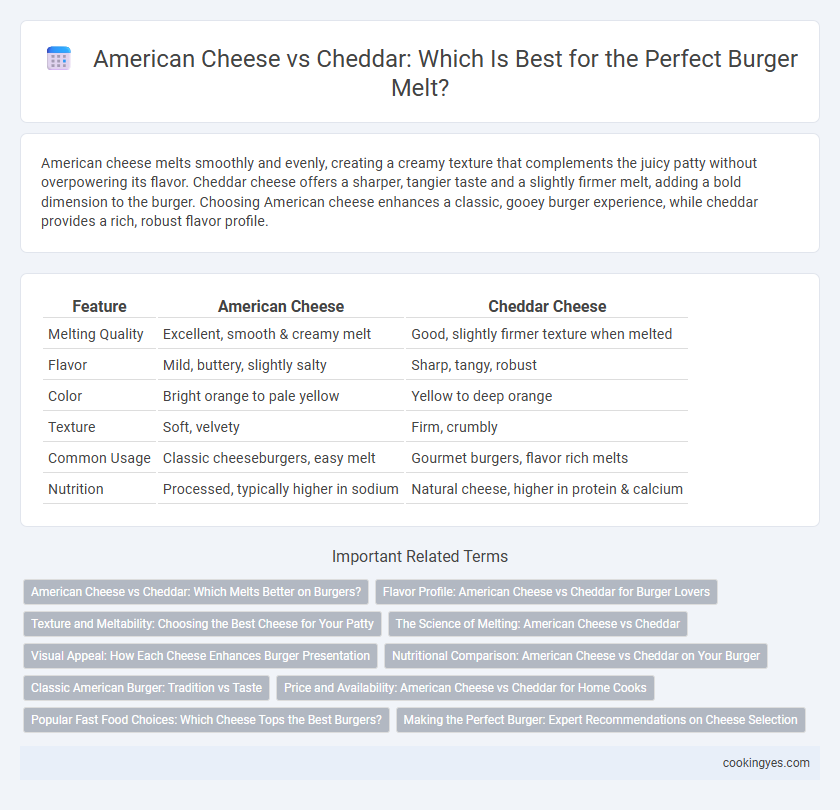 American Cheese vs Cheddar: Which Is Best for the Perfect Burger Melt?

American cheese melts smoothly and evenly, creating a creamy texture that complements the juicy patty without overpowering its flavor. Cheddar cheese offers a sharper, tangier taste and a slightly firmer melt, adding a bold dimension to the burger. Choosing American cheese enhances a classic, gooey burger experience, while cheddar provides a rich, robust flavor profile.

| Feature | American Cheese | Cheddar Cheese |
|---|---|---|
| Melting Quality | Excellent, smooth & creamy melt | Good, slightly firmer texture when melted |
| Flavor | Mild, buttery, slightly salty | Sharp, tangy, robust |
| Color | Bright orange to pale yellow | Yellow to deep orange |
| Texture | Soft, velvety | Firm, crumbly |
| Common Usage | Classic cheeseburgers, easy melt | Gourmet burgers, flavor rich melts |
| Nutrition | Processed, typically higher in sodium | Natural cheese, higher in protein & calcium |

Important Related Terms

American Cheese vs Cheddar: Which Melts Better on Burgers?
Flavor Profile: American Cheese vs Cheddar for Burger Lovers
Texture and Meltability: Choosing the Best Cheese for Your Patty
The Science of Melting: American Cheese vs Cheddar
Visual Appeal: How Each Cheese Enhances Burger Presentation
Nutritional Comparison: American Cheese vs Cheddar on Your Burger
Classic American Burger: Tradition vs Taste
Price and Availability: American Cheese vs Cheddar for Home Cooks
Popular Fast Food Choices: Which Cheese Tops the Best Burgers?
Making the Perfect Burger: Expert Recommendations on Cheese Selection

cookingyes.com