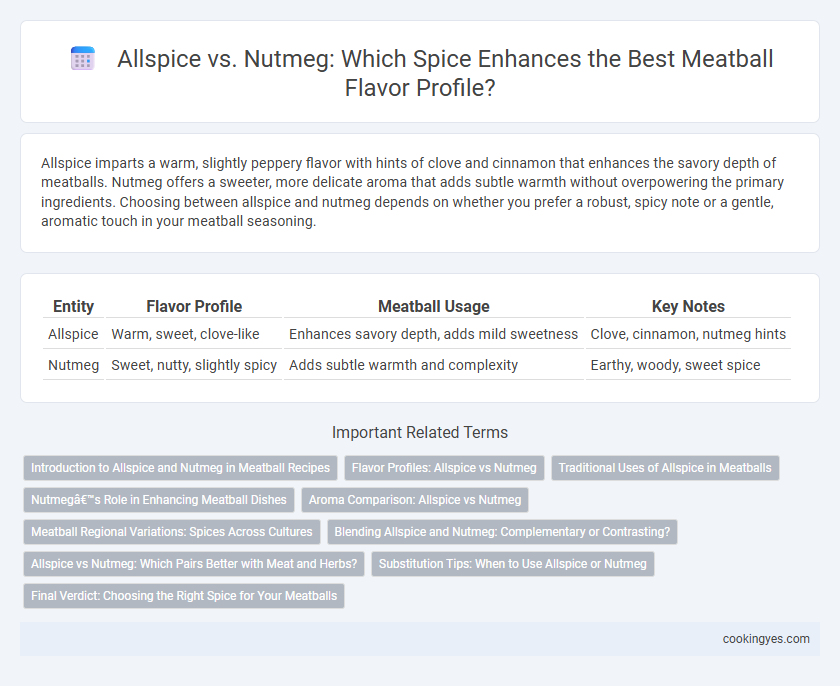 Allspice vs. Nutmeg: Which Spice Enhances the Best Meatball Flavor Profile?

Allspice imparts a warm, slightly peppery flavor with hints of clove and cinnamon that enhances the savory depth of meatballs. Nutmeg offers a sweeter, more delicate aroma that adds subtle warmth without overpowering the primary ingredients. Choosing between allspice and nutmeg depends on whether you prefer a robust, spicy note or a gentle, aromatic touch in your meatball seasoning.

| Entity | Flavor Profile | Meatball Usage | Key Notes |
|---|---|---|---|
| Allspice | Warm, sweet, clove-like | Enhances savory depth, adds mild sweetness | Clove, cinnamon, nutmeg hints |
| Nutmeg | Sweet, nutty, slightly spicy | Adds subtle warmth and complexity | Earthy, woody, sweet spice |

Important Related Terms

Introduction to Allspice and Nutmeg in Meatball Recipes
Flavor Profiles: Allspice vs Nutmeg
Traditional Uses of Allspice in Meatballs
Nutmegâ€™s Role in Enhancing Meatball Dishes
Aroma Comparison: Allspice vs Nutmeg
Meatball Regional Variations: Spices Across Cultures
Blending Allspice and Nutmeg: Complementary or Contrasting?
Allspice vs Nutmeg: Which Pairs Better with Meat and Herbs?
Substitution Tips: When to Use Allspice or Nutmeg
Final Verdict: Choosing the Right Spice for Your Meatballs

cookingyes.com