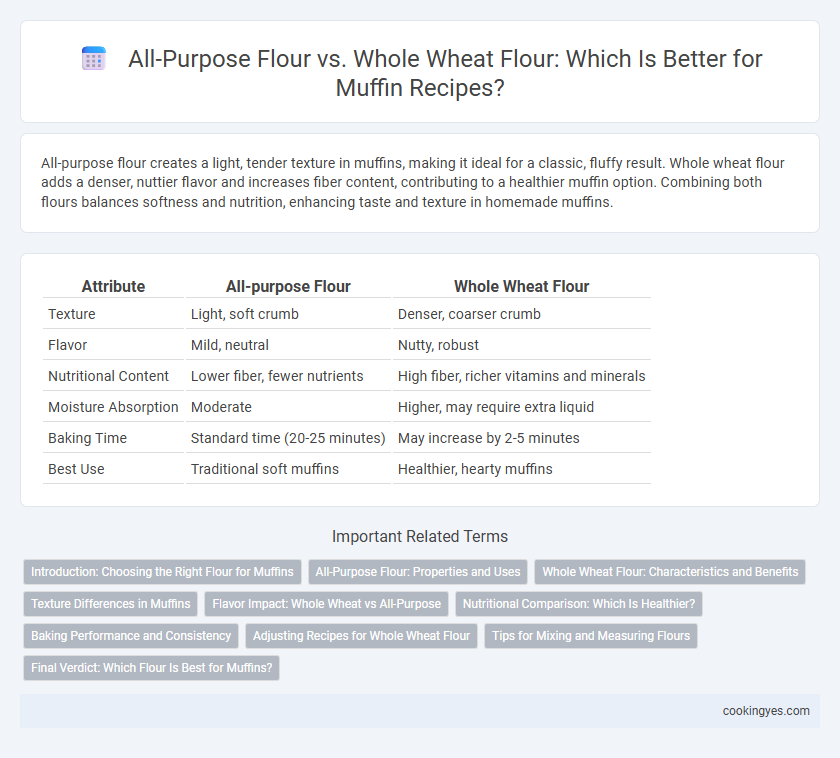 All-Purpose Flour vs. Whole Wheat Flour: Which Is Better for Muffin Recipes?

All-purpose flour creates a light, tender texture in muffins, making it ideal for a classic, fluffy result. Whole wheat flour adds a denser, nuttier flavor and increases fiber content, contributing to a healthier muffin option. Combining both flours balances softness and nutrition, enhancing taste and texture in homemade muffins.

| Attribute | All-purpose Flour | Whole Wheat Flour |
|---|---|---|
| Texture | Light, soft crumb | Denser, coarser crumb |
| Flavor | Mild, neutral | Nutty, robust |
| Nutritional Content | Lower fiber, fewer nutrients | High fiber, richer vitamins and minerals |
| Moisture Absorption | Moderate | Higher, may require extra liquid |
| Baking Time | Standard time (20-25 minutes) | May increase by 2-5 minutes |
| Best Use | Traditional soft muffins | Healthier, hearty muffins |

Important Related Terms

Introduction: Choosing the Right Flour for Muffins
All-Purpose Flour: Properties and Uses
Whole Wheat Flour: Characteristics and Benefits
Texture Differences in Muffins
Flavor Impact: Whole Wheat vs All-Purpose
Nutritional Comparison: Which Is Healthier?
Baking Performance and Consistency
Adjusting Recipes for Whole Wheat Flour
Tips for Mixing and Measuring Flours
Final Verdict: Which Flour Is Best for Muffins?

cookingyes.com