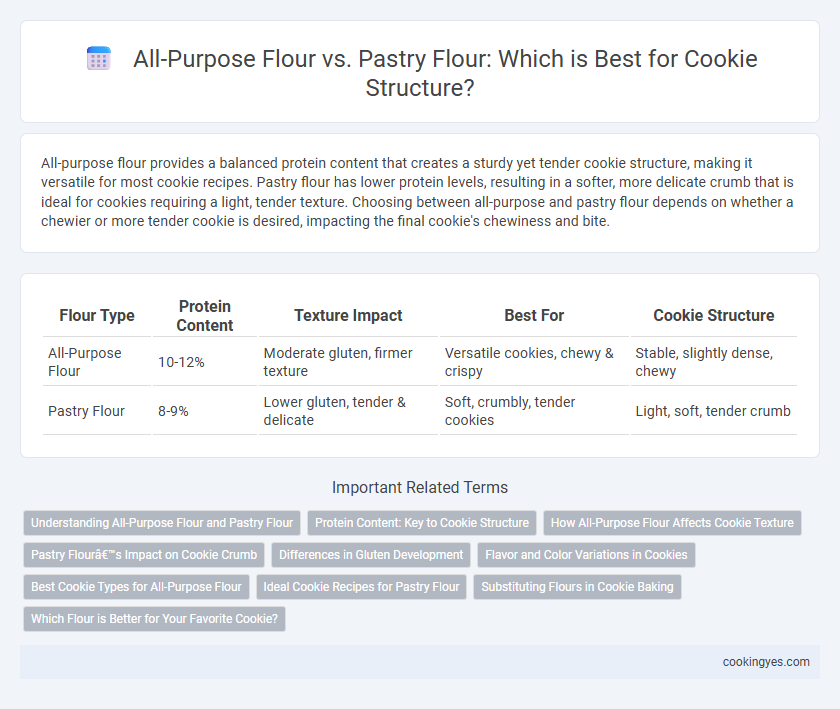 All-Purpose Flour vs. Pastry Flour: Which is Best for Cookie Structure?

All-purpose flour provides a balanced protein content that creates a sturdy yet tender cookie structure, making it versatile for most cookie recipes. Pastry flour has lower protein levels, resulting in a softer, more delicate crumb that is ideal for cookies requiring a light, tender texture. Choosing between all-purpose and pastry flour depends on whether a chewier or more tender cookie is desired, impacting the final cookie's chewiness and bite.

| Flour Type | Protein Content | Texture Impact | Best For | Cookie Structure |
|---|---|---|---|---|
| All-Purpose Flour | 10-12% | Moderate gluten, firmer texture | Versatile cookies, chewy & crispy | Stable, slightly dense, chewy |
| Pastry Flour | 8-9% | Lower gluten, tender & delicate | Soft, crumbly, tender cookies | Light, soft, tender crumb |

Important Related Terms

Understanding All-Purpose Flour and Pastry Flour
Protein Content: Key to Cookie Structure
How All-Purpose Flour Affects Cookie Texture
Pastry Flourâ€™s Impact on Cookie Crumb
Differences in Gluten Development
Flavor and Color Variations in Cookies
Best Cookie Types for All-Purpose Flour
Ideal Cookie Recipes for Pastry Flour
Substituting Flours in Cookie Baking
Which Flour is Better for Your Favorite Cookie?

cookingyes.com