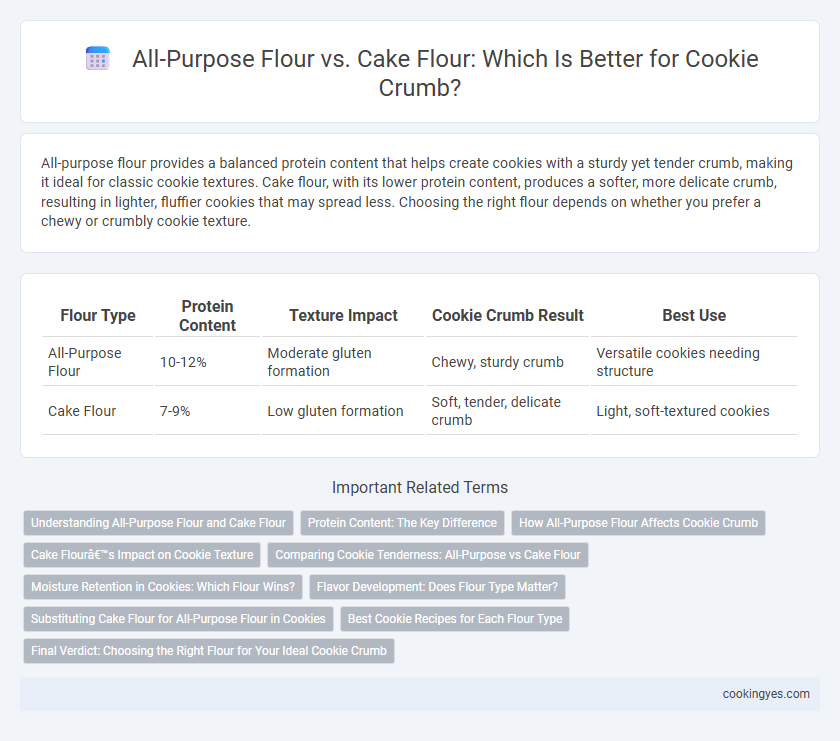 All-Purpose Flour vs. Cake Flour: Which Is Better for Cookie Crumb?

All-purpose flour provides a balanced protein content that helps create cookies with a sturdy yet tender crumb, making it ideal for classic cookie textures. Cake flour, with its lower protein content, produces a softer, more delicate crumb, resulting in lighter, fluffier cookies that may spread less. Choosing the right flour depends on whether you prefer a chewy or crumbly cookie texture.

| Flour Type | Protein Content | Texture Impact | Cookie Crumb Result | Best Use |
|---|---|---|---|---|
| All-Purpose Flour | 10-12% | Moderate gluten formation | Chewy, sturdy crumb | Versatile cookies needing structure |
| Cake Flour | 7-9% | Low gluten formation | Soft, tender, delicate crumb | Light, soft-textured cookies |

Important Related Terms

Understanding All-Purpose Flour and Cake Flour
Protein Content: The Key Difference
How All-Purpose Flour Affects Cookie Crumb
Cake Flourâ€™s Impact on Cookie Texture
Comparing Cookie Tenderness: All-Purpose vs Cake Flour
Moisture Retention in Cookies: Which Flour Wins?
Flavor Development: Does Flour Type Matter?
Substituting Cake Flour for All-Purpose Flour in Cookies
Best Cookie Recipes for Each Flour Type
Final Verdict: Choosing the Right Flour for Your Ideal Cookie Crumb

cookingyes.com