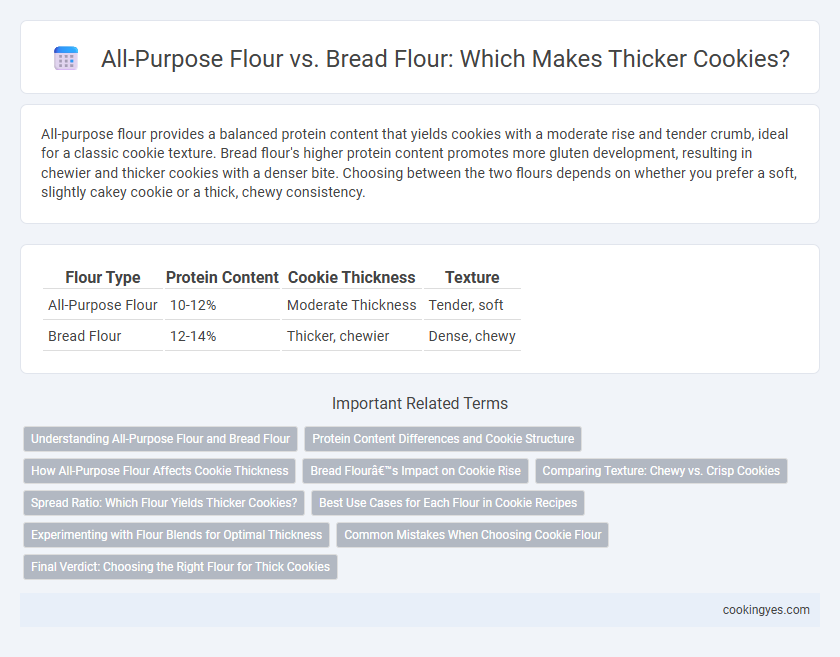 All-Purpose Flour vs. Bread Flour: Which Makes Thicker Cookies?

All-purpose flour provides a balanced protein content that yields cookies with a moderate rise and tender crumb, ideal for a classic cookie texture. Bread flour's higher protein content promotes more gluten development, resulting in chewier and thicker cookies with a denser bite. Choosing between the two flours depends on whether you prefer a soft, slightly cakey cookie or a thick, chewy consistency.

| Flour Type | Protein Content | Cookie Thickness | Texture |
|---|---|---|---|
| All-Purpose Flour | 10-12% | Moderate Thickness | Tender, soft |
| Bread Flour | 12-14% | Thicker, chewier | Dense, chewy |

Important Related Terms

Understanding All-Purpose Flour and Bread Flour

Protein Content Differences and Cookie Structure

How All-Purpose Flour Affects Cookie Thickness

Bread Flourâ€™s Impact on Cookie Rise

Comparing Texture: Chewy vs. Crisp Cookies

Spread Ratio: Which Flour Yields Thicker Cookies?

Best Use Cases for Each Flour in Cookie Recipes

Experimenting with Flour Blends for Optimal Thickness

Common Mistakes When Choosing Cookie Flour

Final Verdict: Choosing the Right Flour for Thick Cookies

cookingyes.com