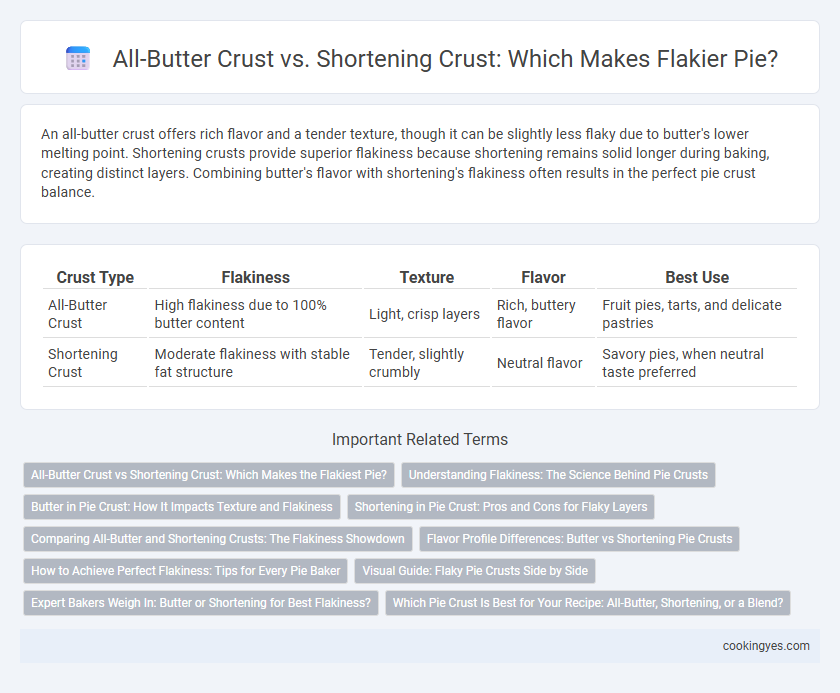 All-Butter Crust vs. Shortening Crust: Which Makes Flakier Pie?

An all-butter crust offers rich flavor and a tender texture, though it can be slightly less flaky due to butter's lower melting point. Shortening crusts provide superior flakiness because shortening remains solid longer during baking, creating distinct layers. Combining butter's flavor with shortening's flakiness often results in the perfect pie crust balance.

| Crust Type | Flakiness | Texture | Flavor | Best Use |
|---|---|---|---|---|
| All-Butter Crust | High flakiness due to 100% butter content | Light, crisp layers | Rich, buttery flavor | Fruit pies, tarts, and delicate pastries |
| Shortening Crust | Moderate flakiness with stable fat structure | Tender, slightly crumbly | Neutral flavor | Savory pies, when neutral taste preferred |

Important Related Terms

All-Butter Crust vs Shortening Crust: Which Makes the Flakiest Pie?

Understanding Flakiness: The Science Behind Pie Crusts

Butter in Pie Crust: How It Impacts Texture and Flakiness

Shortening in Pie Crust: Pros and Cons for Flaky Layers

Comparing All-Butter and Shortening Crusts: The Flakiness Showdown

Flavor Profile Differences: Butter vs Shortening Pie Crusts

How to Achieve Perfect Flakiness: Tips for Every Pie Baker

Visual Guide: Flaky Pie Crusts Side by Side

Expert Bakers Weigh In: Butter or Shortening for Best Flakiness?

Which Pie Crust Is Best for Your Recipe: All-Butter, Shortening, or a Blend?

cookingyes.com