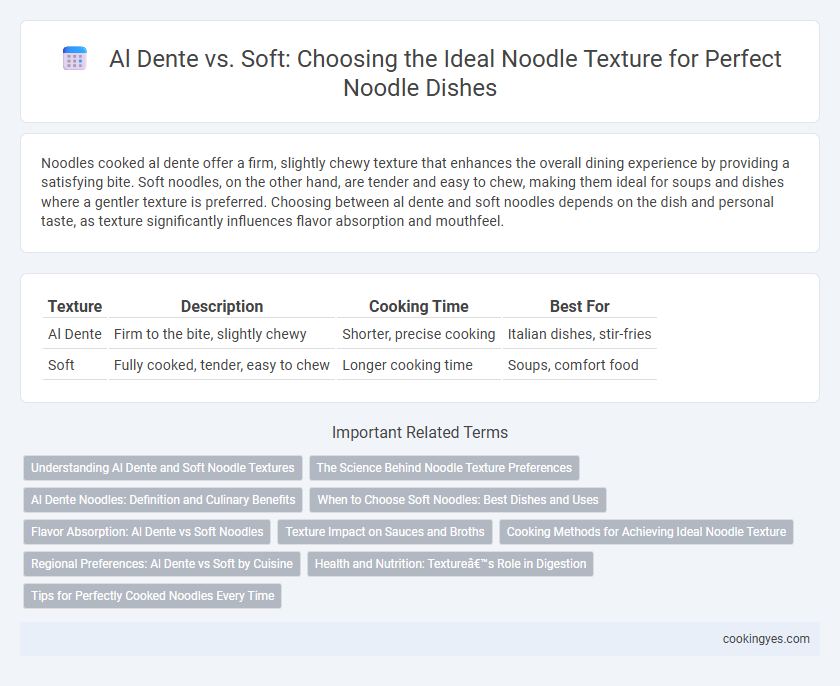 Al Dente vs. Soft: Choosing the Ideal Noodle Texture for Perfect Noodle Dishes

Noodles cooked al dente offer a firm, slightly chewy texture that enhances the overall dining experience by providing a satisfying bite. Soft noodles, on the other hand, are tender and easy to chew, making them ideal for soups and dishes where a gentler texture is preferred. Choosing between al dente and soft noodles depends on the dish and personal taste, as texture significantly influences flavor absorption and mouthfeel.

| Texture | Description | Cooking Time | Best For |
|---|---|---|---|
| Al Dente | Firm to the bite, slightly chewy | Shorter, precise cooking | Italian dishes, stir-fries |
| Soft | Fully cooked, tender, easy to chew | Longer cooking time | Soups, comfort food |

Important Related Terms

Understanding Al Dente and Soft Noodle Textures
The Science Behind Noodle Texture Preferences
Al Dente Noodles: Definition and Culinary Benefits
When to Choose Soft Noodles: Best Dishes and Uses
Flavor Absorption: Al Dente vs Soft Noodles
Texture Impact on Sauces and Broths
Cooking Methods for Achieving Ideal Noodle Texture
Regional Preferences: Al Dente vs Soft by Cuisine
Health and Nutrition: Textureâ€™s Role in Digestion
Tips for Perfectly Cooked Noodles Every Time

cookingyes.com