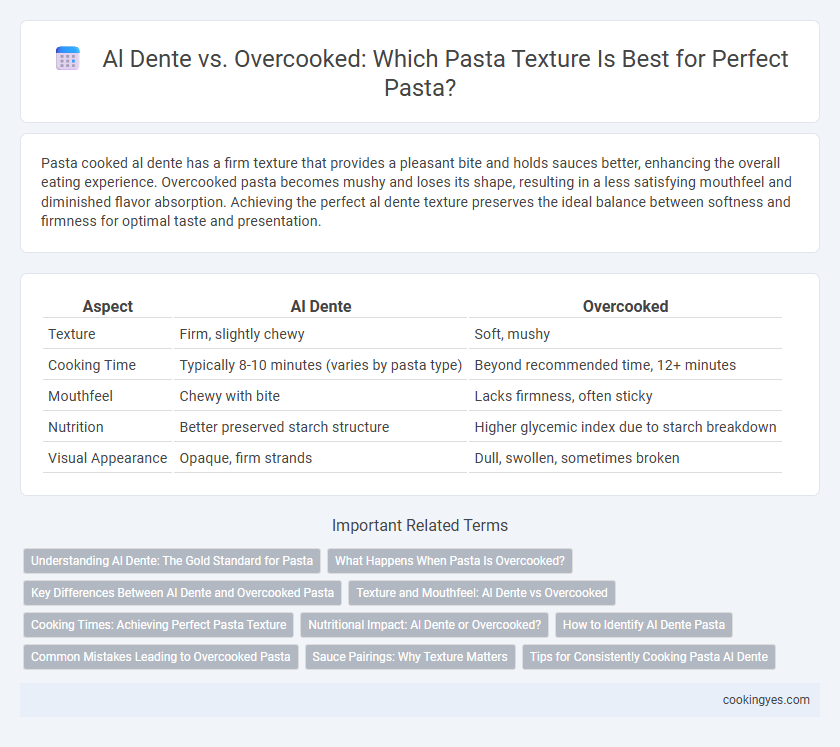 Al Dente vs. Overcooked: Which Pasta Texture Is Best for Perfect Pasta?

Pasta cooked al dente has a firm texture that provides a pleasant bite and holds sauces better, enhancing the overall eating experience. Overcooked pasta becomes mushy and loses its shape, resulting in a less satisfying mouthfeel and diminished flavor absorption. Achieving the perfect al dente texture preserves the ideal balance between softness and firmness for optimal taste and presentation.

| Aspect | Al Dente | Overcooked |
|---|---|---|
| Texture | Firm, slightly chewy | Soft, mushy |
| Cooking Time | Typically 8-10 minutes (varies by pasta type) | Beyond recommended time, 12+ minutes |
| Mouthfeel | Chewy with bite | Lacks firmness, often sticky |
| Nutrition | Better preserved starch structure | Higher glycemic index due to starch breakdown |
| Visual Appearance | Opaque, firm strands | Dull, swollen, sometimes broken |

Important Related Terms

Understanding Al Dente: The Gold Standard for Pasta
What Happens When Pasta Is Overcooked?
Key Differences Between Al Dente and Overcooked Pasta
Texture and Mouthfeel: Al Dente vs Overcooked
Cooking Times: Achieving Perfect Pasta Texture
Nutritional Impact: Al Dente or Overcooked?
How to Identify Al Dente Pasta
Common Mistakes Leading to Overcooked Pasta
Sauce Pairings: Why Texture Matters
Tips for Consistently Cooking Pasta Al Dente

cookingyes.com